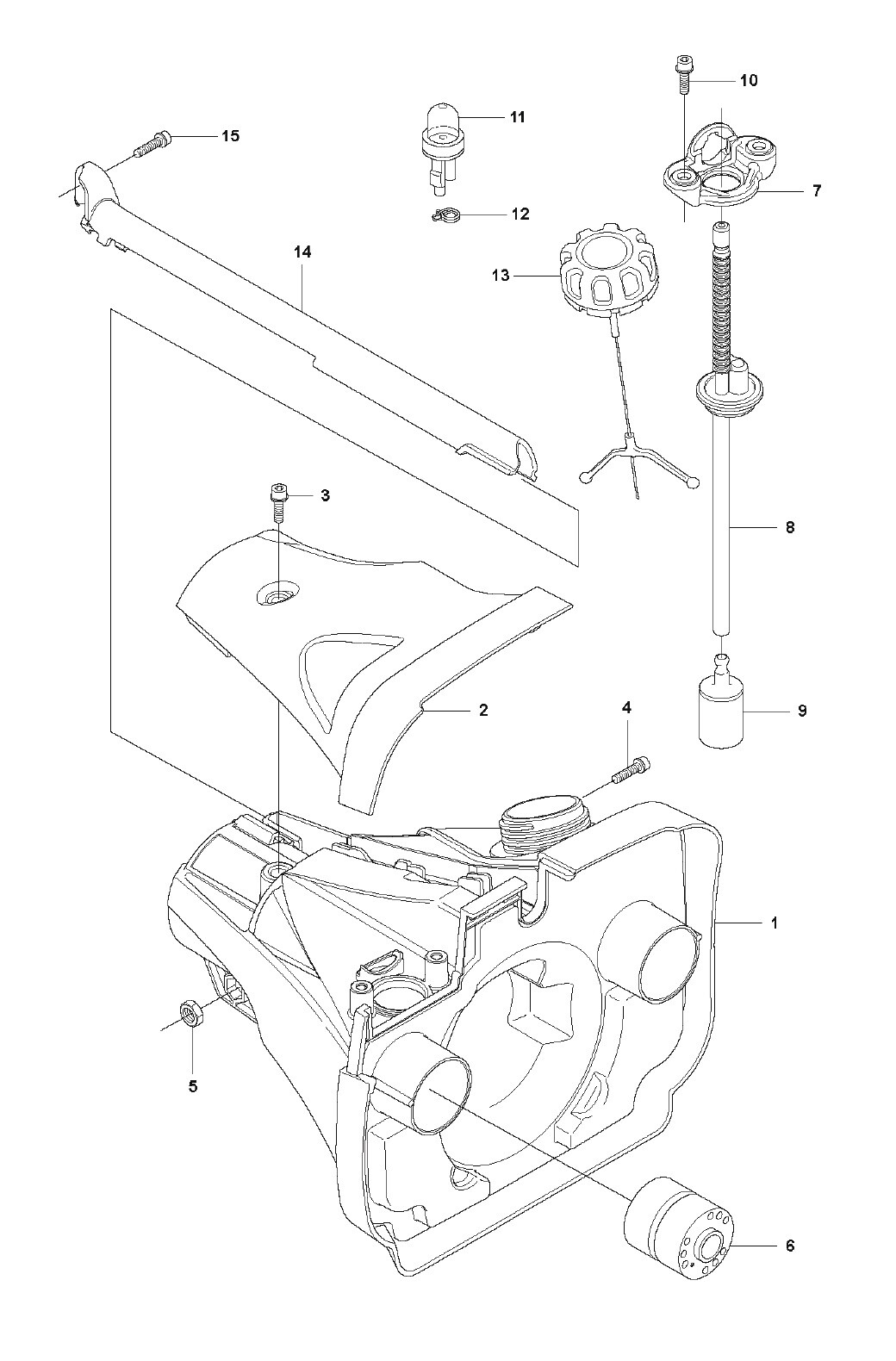 10
11
15
7
12
14
13
3
8
2
4
9
1
5
6