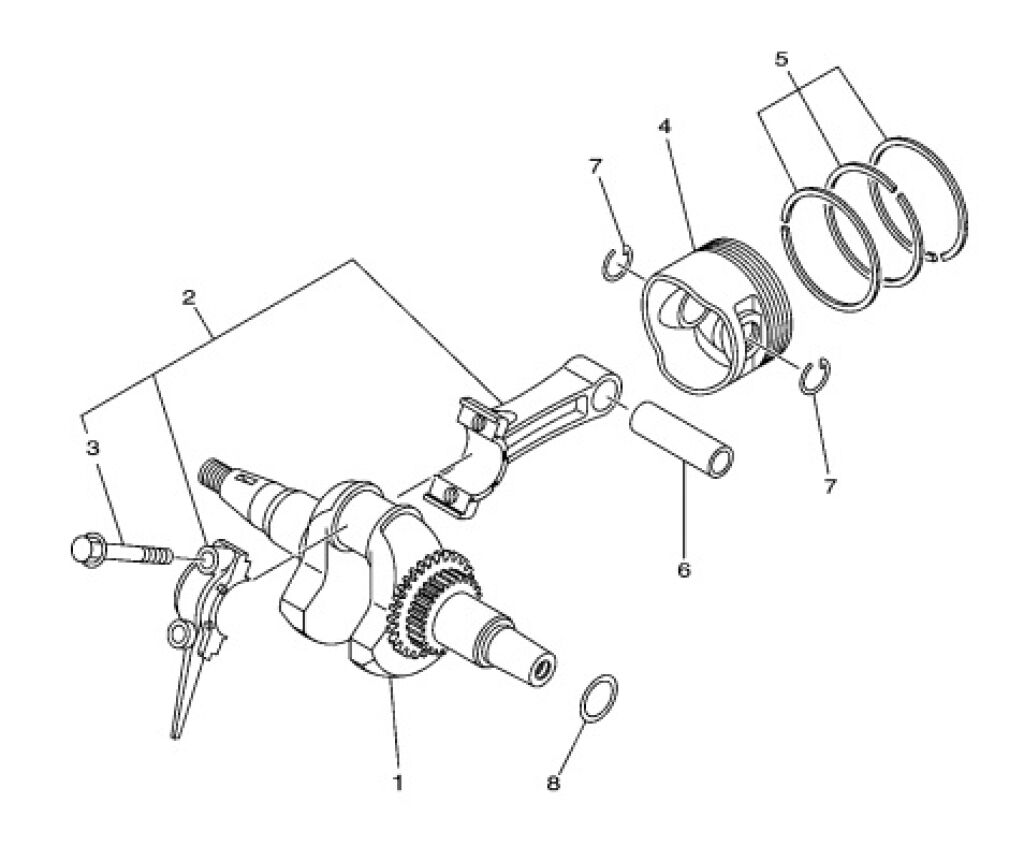 5
4
7
2
3
7
6
1
8