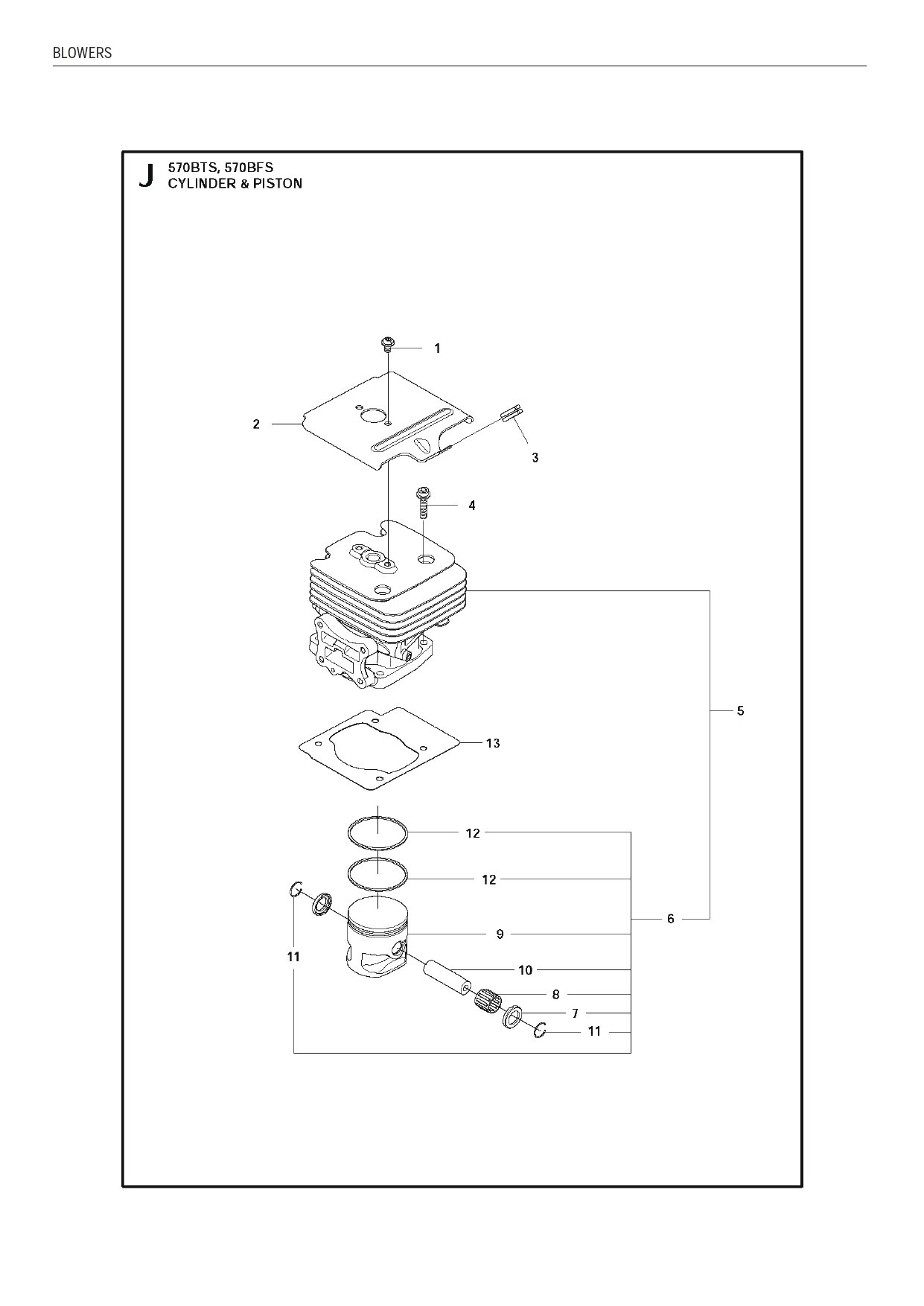 BLOWERS

J 570BTS, 570BFS
CYLINDER & PISTON

1
2
3
4
5
13
12
12
6
9
11
10
8
7
11