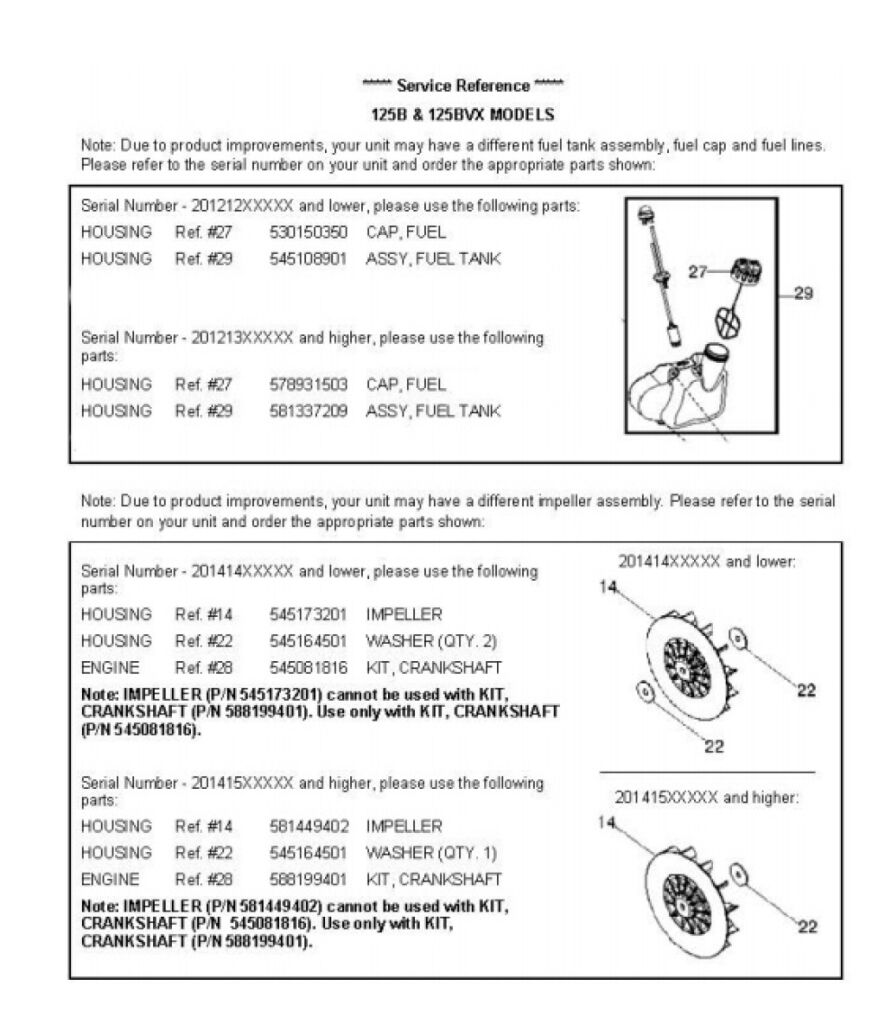 ***** Service Reference *****
125B & 125BVX MODELS

Note: Due to product improvements, your unit may have a different fuel tank assembly, fuel cap and fuel lines. Please refer to the serial number on your unit and order the appropriate parts shown:

Serial Number - 201212XXXXX and lower, please use the following parts:

| HOUSING | Ref. #27 | 530150350 | CAP, FUEL |
|---|---|---|---|
| HOUSING | Ref. #29 | 545108901 | ASSY, FUEL TANK |

Serial Number - 201213XXXXX and higher, please use the following parts:

| HOUSING | Ref. #27 | 578931503 | CAP, FUEL |
|---|---|---|---|
| HOUSING | Ref. #29 | 581337209 | ASSY, FUEL TANK |

27
29

Note: Due to product improvements, your unit may have a different impeller assembly. Please refer to the serial number on your unit and order the appropriate parts shown:

Serial Number - 201414XXXXX and lower, please use the following parts:

| HOUSING | Ref. #14 | 545173201 | IMPELLER |
|---|---|---|---|
| HOUSING | Ref. #22 | 545164501 | WASHER (QTY. 2) |
| ENGINE | Ref. #28 | 545081816 | KIT, CRANKSHAFT |

Note: IMPELLER (P/N 545173201) cannot be used with KIT, CRANKSHAFT (P/N 588199401). Use only with KIT, CRANKSHAFT (P/N 545081816).

Serial Number - 201415XXXXX and higher, please use the following parts:

| HOUSING | Ref. #14 | 581449402 | IMPELLER |
|---|---|---|---|
| HOUSING | Ref. #22 | 545164501 | WASHER (QTY. 1) |
| ENGINE | Ref. #28 | 588199401 | KIT, CRANKSHAFT |

Note: IMPELLER (P/N 581449402) cannot be used with KIT, CRANKSHAFT (P/N 545081816). Use only with KIT, CRANKSHAFT (P/N 588199401).

201414XXXXX and lower:
14
22
22

201415XXXXX and higher:
14
22