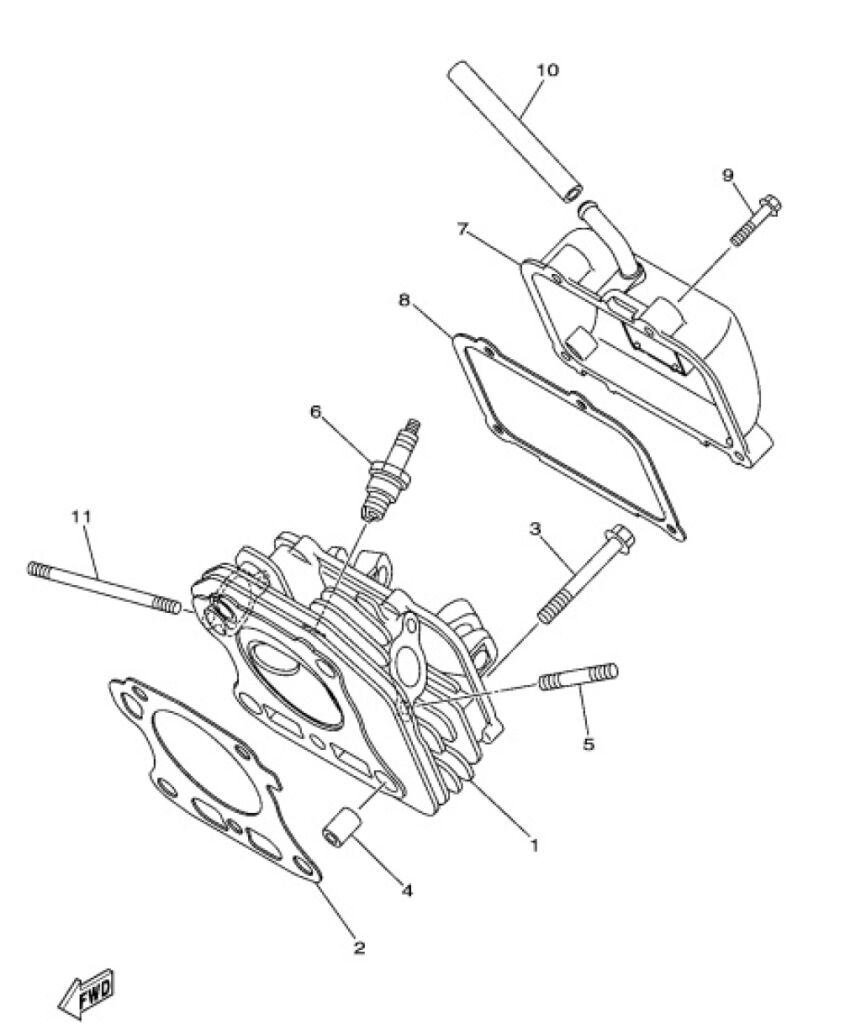 10
9
7
8
6
11
3
5
1
4
2
FWD