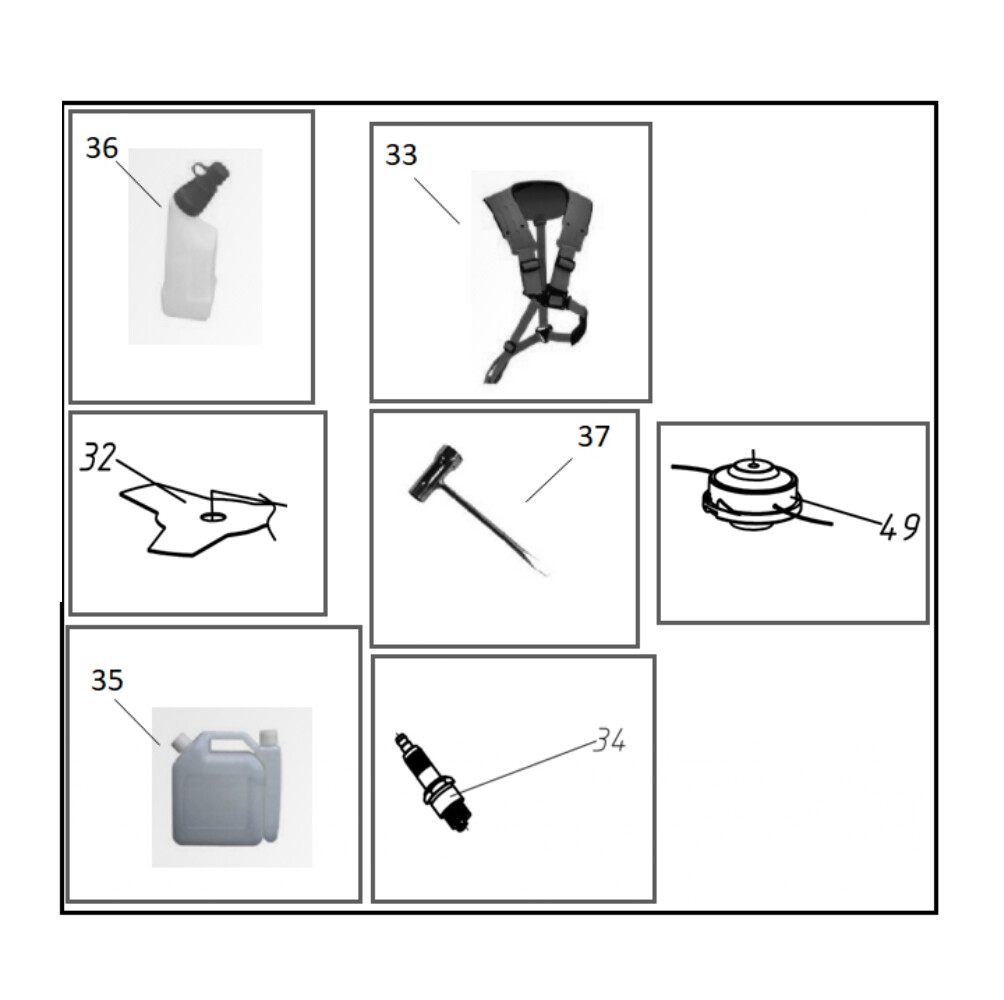 36
33
32
37
49
35
34