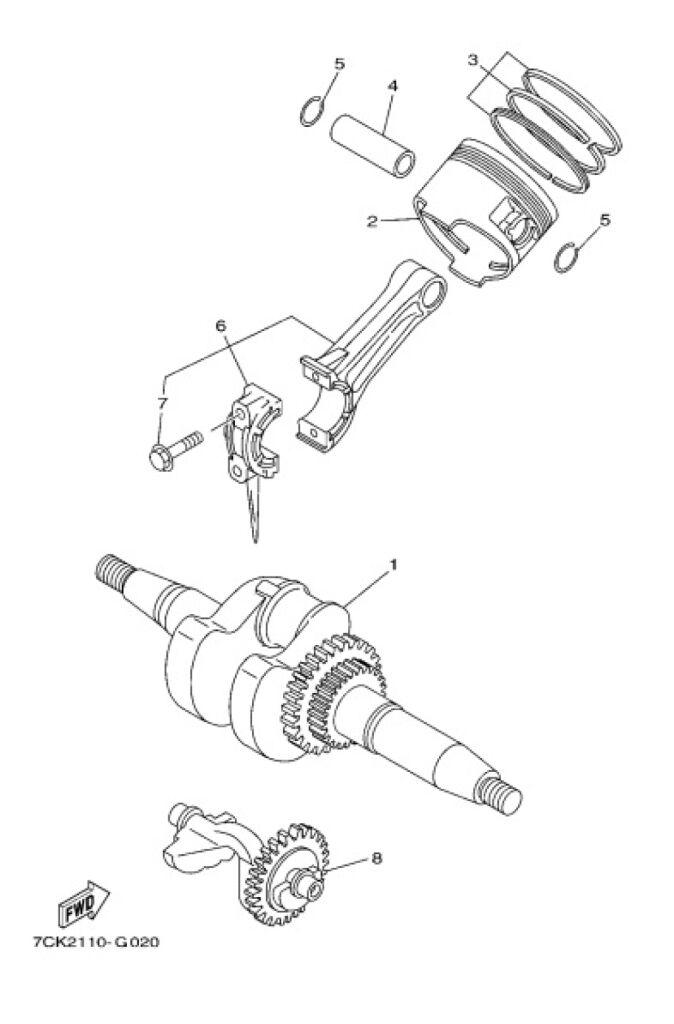 5
4
3
2
5
6
7
1
8
FWD
7CK2110-G020