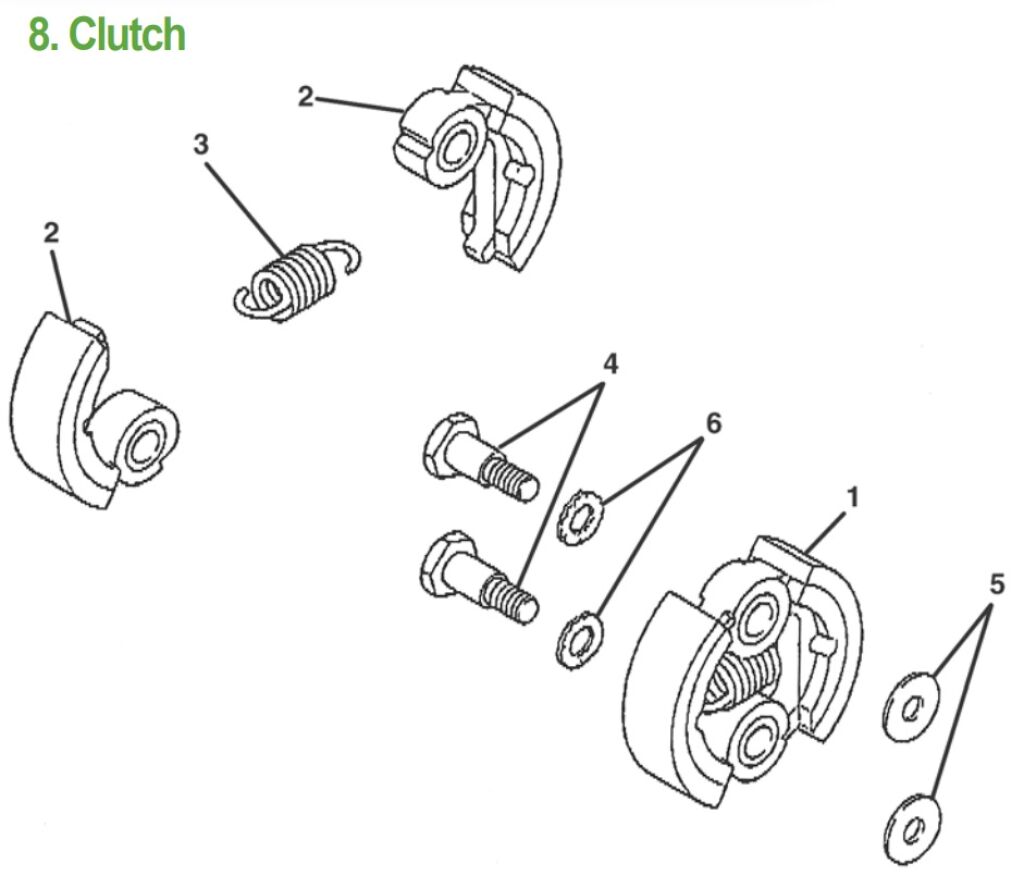 8. Clutch

2
3
2
4
6
1
5