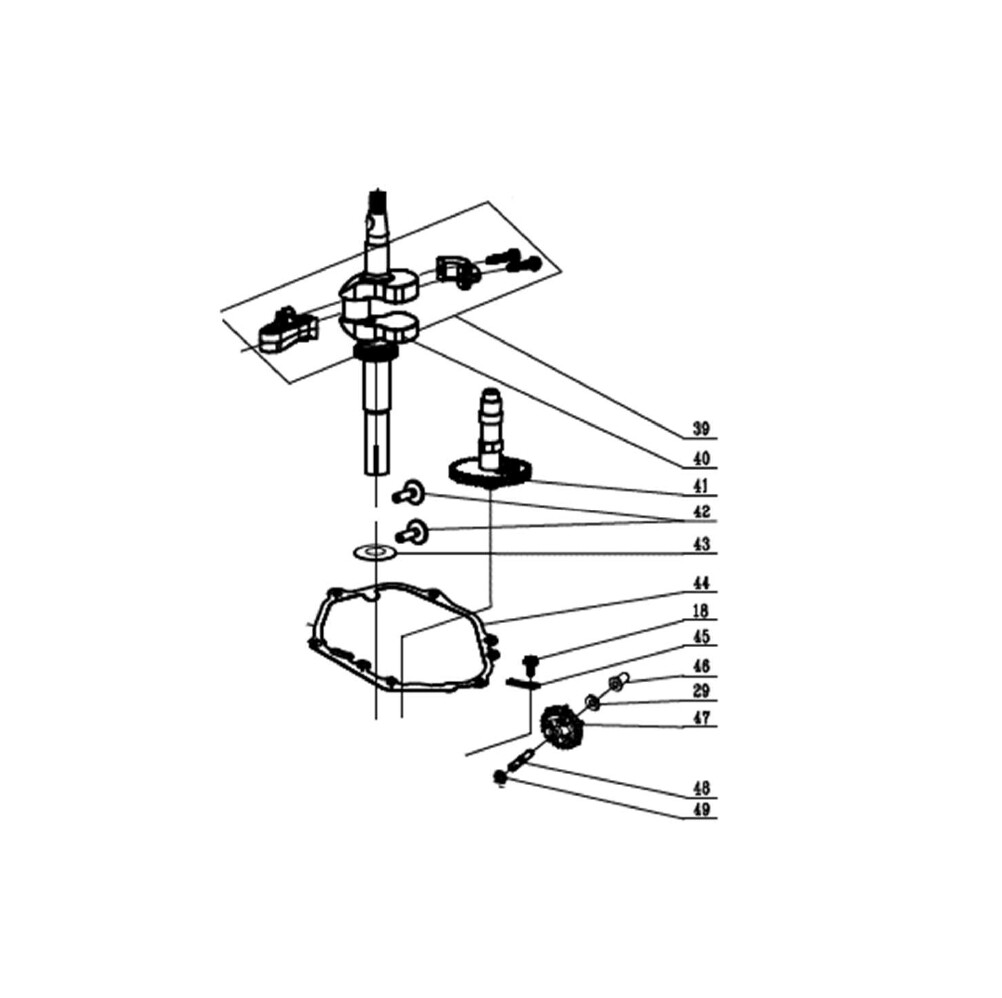 39
40
41
42
43
44
18
45
46
29
47
48
49