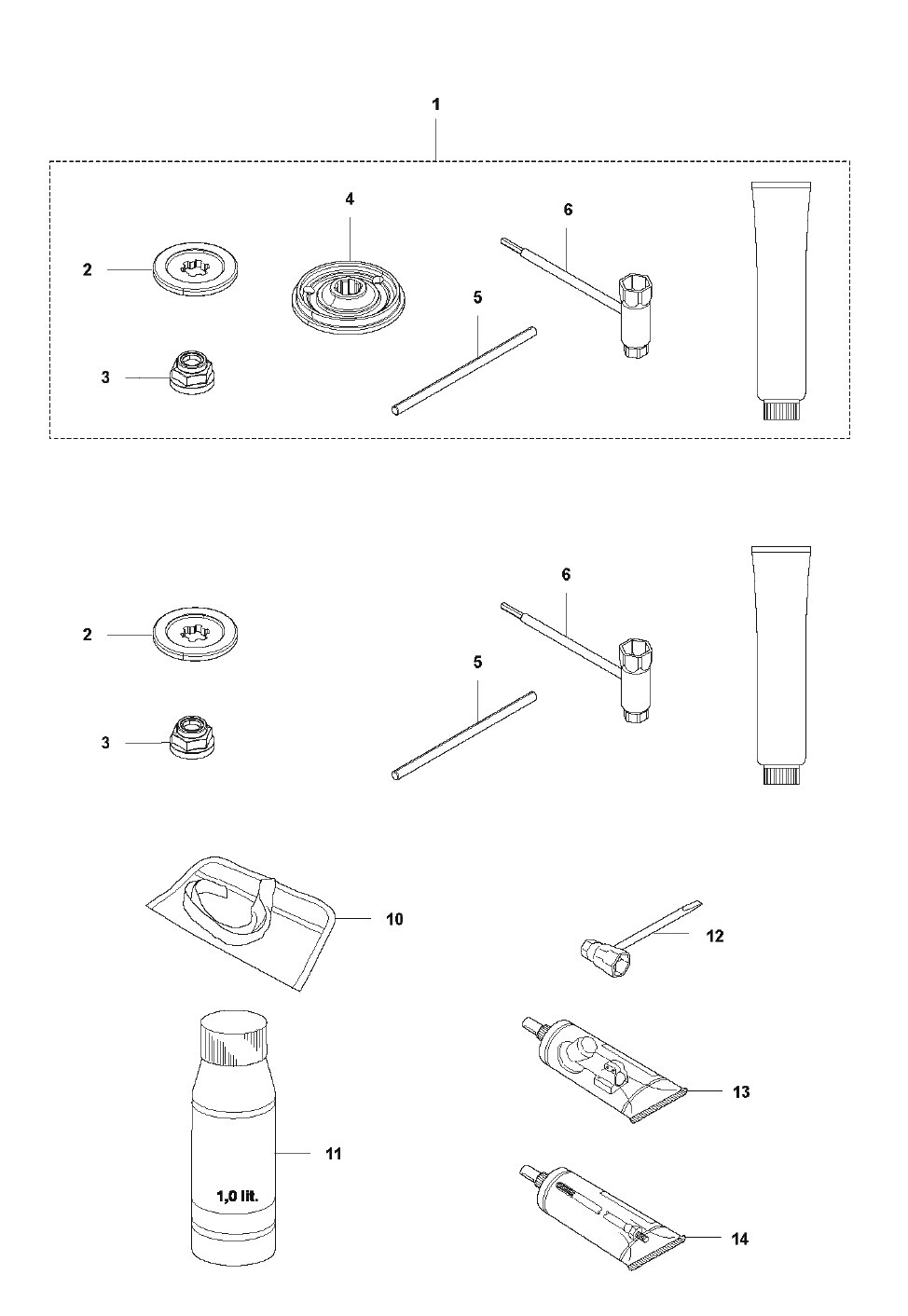 1
4
6
2
5
3

6
2
5
3

10
12
13
11
1,0 lit.
14