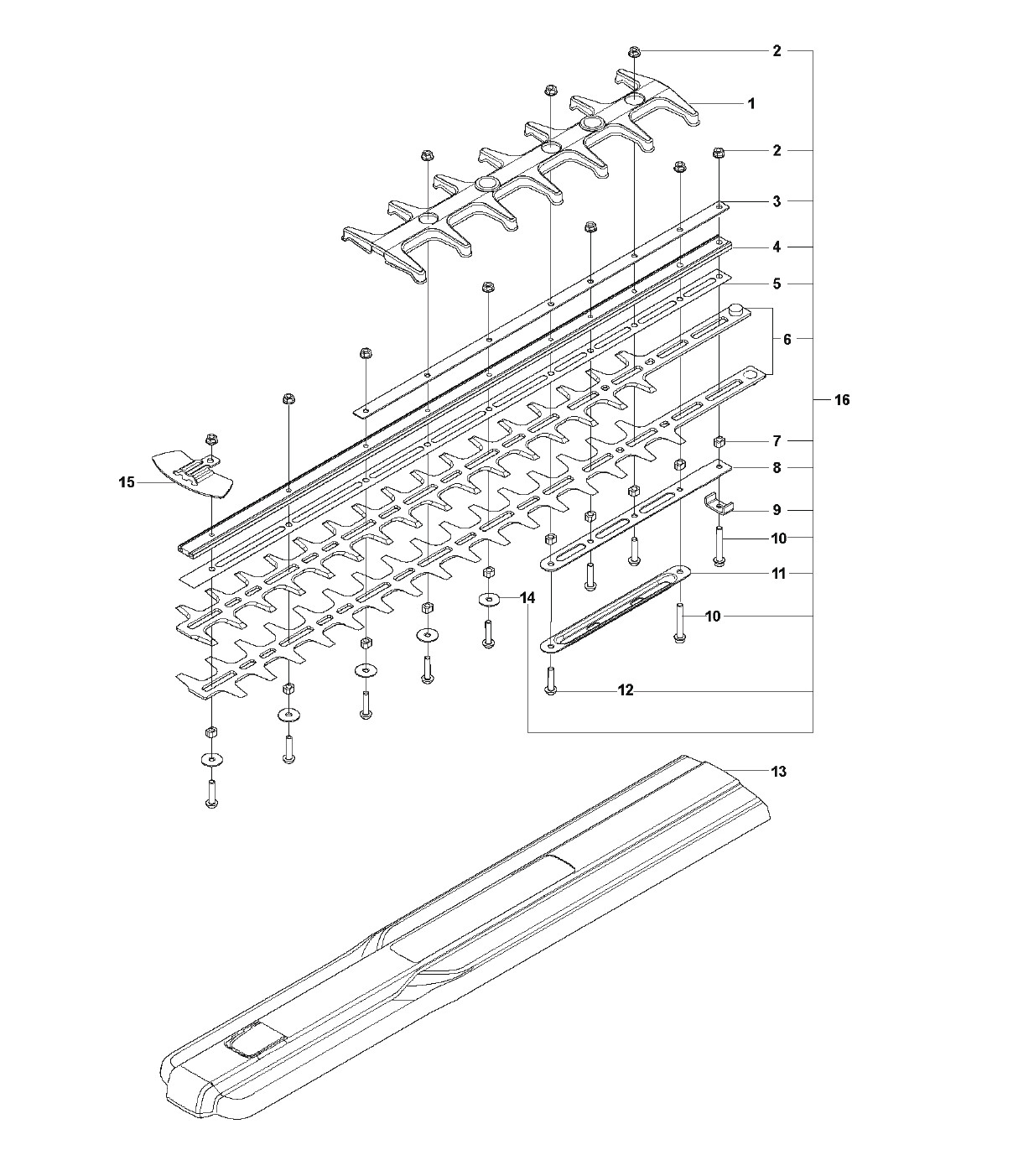 2
1
2
3
4
5
6
16
7
8
15
9
10
11
14
10
12
13