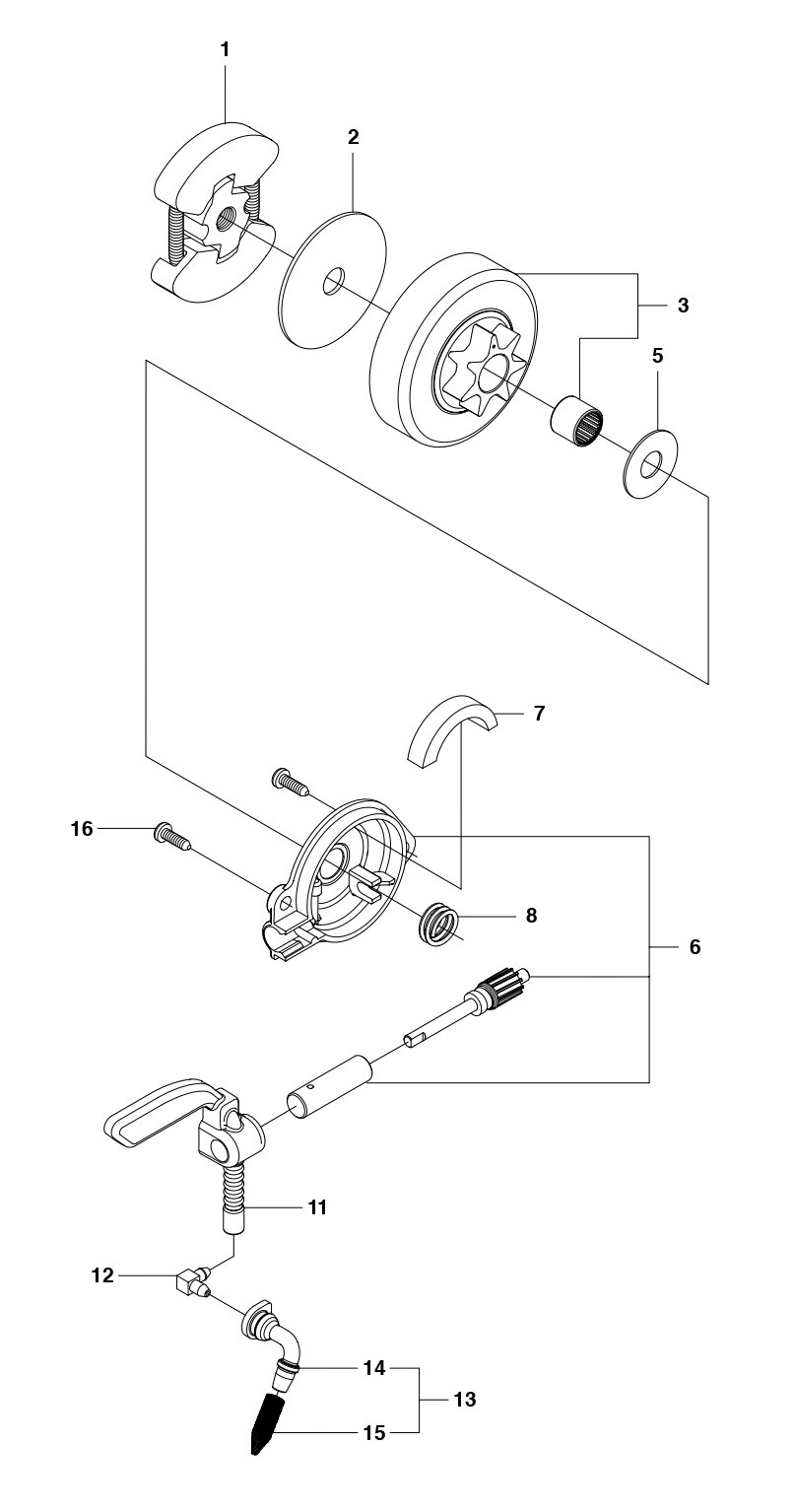 1
2
3
5
7
16
8
6
11
12
14
13
15