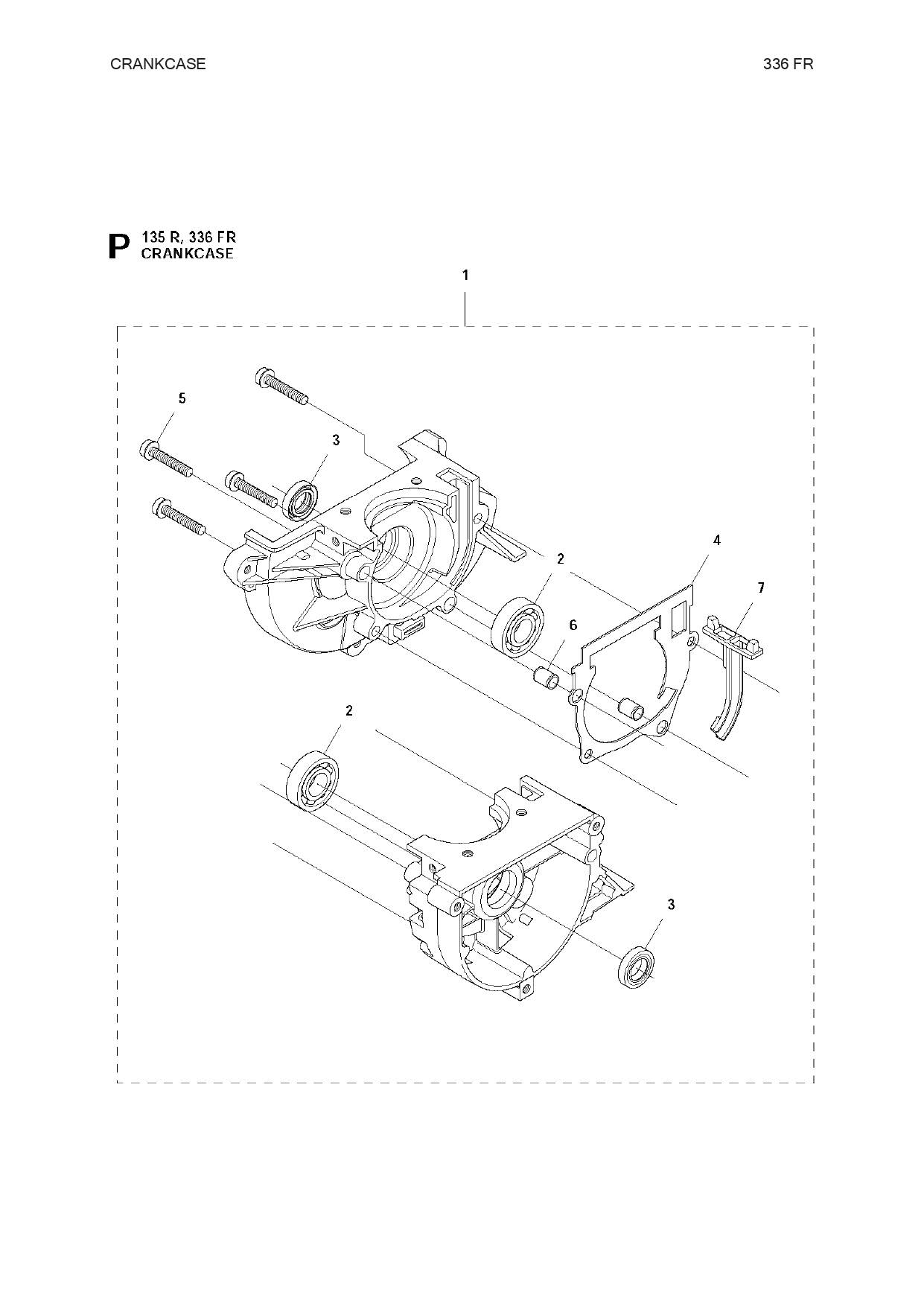 CRANKCASE

336 FR

P 135 R, 336 FR
CRANKCASE

1

5

3

2

4

7

6

2

3