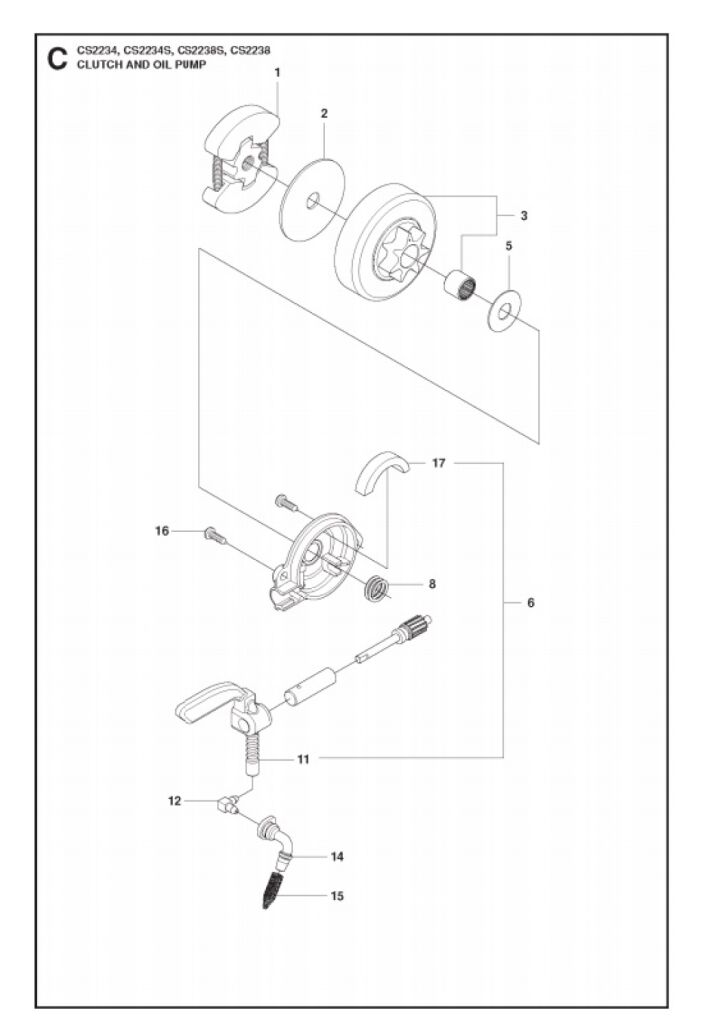 C CS2234, CS2234S, CS2238S, CS2238
CLUTCH AND OIL PUMP

1
2
3
5
17
16
8
6
11
12
14
15