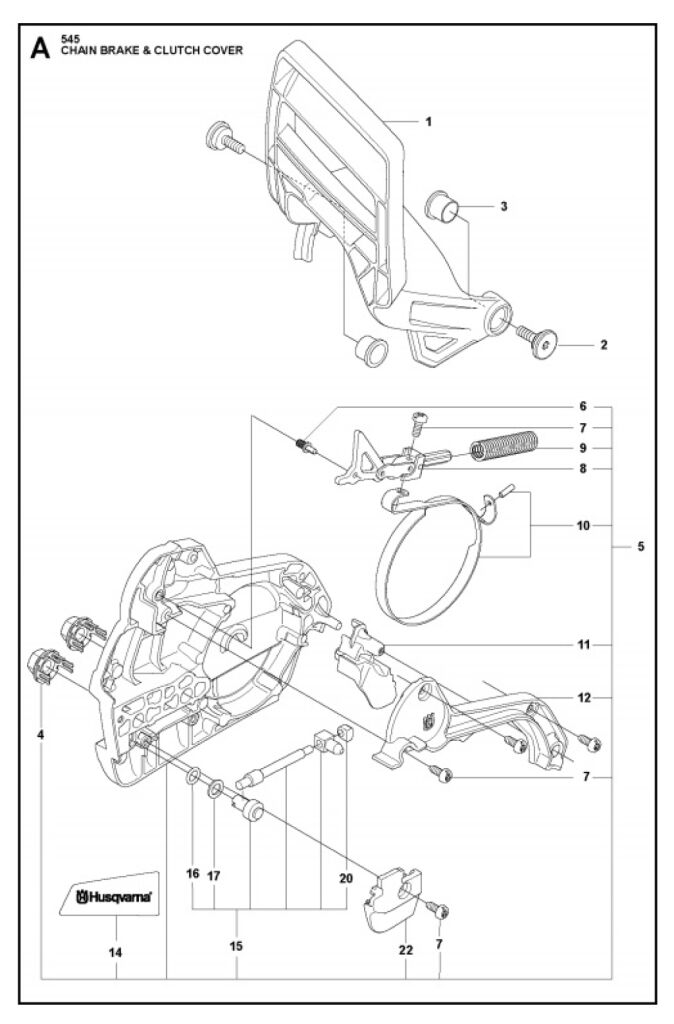 A 545
CHAIN BRAKE & CLUTCH COVER

1
3
2
6
7
9
8
10
5
11
12
7
4
16
17
20
Husqvarna
14
15
22
7