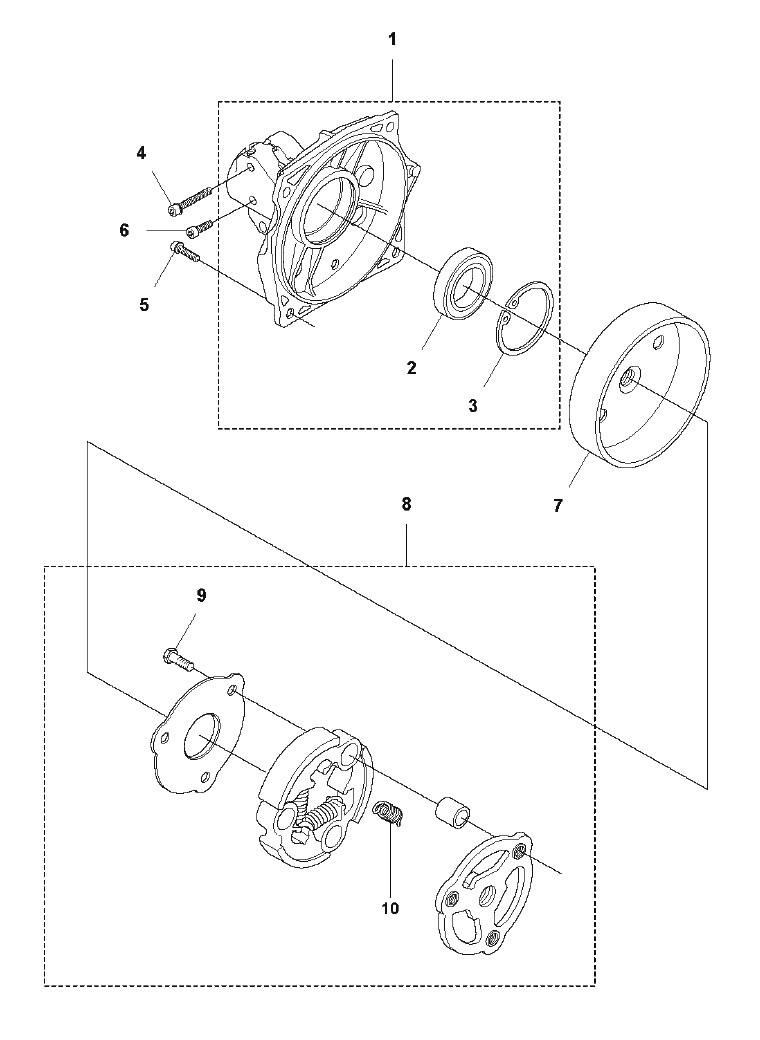 1
4
6
5
2
3
7
8
9
10