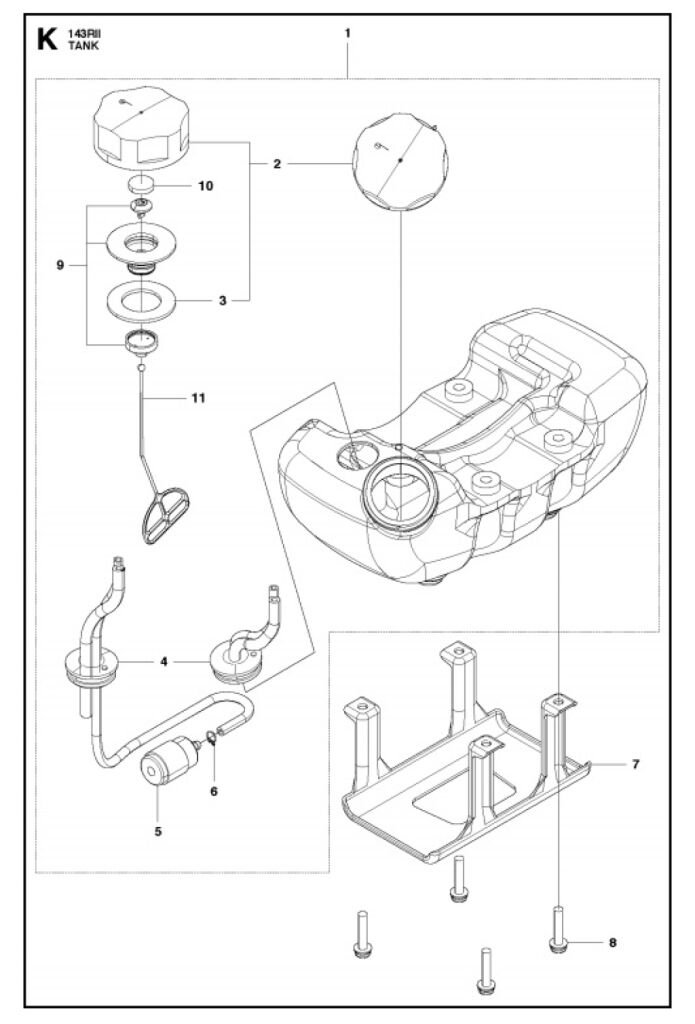 K 143RII TANK

1
2
10
9
3
11
4
6
5
7
8