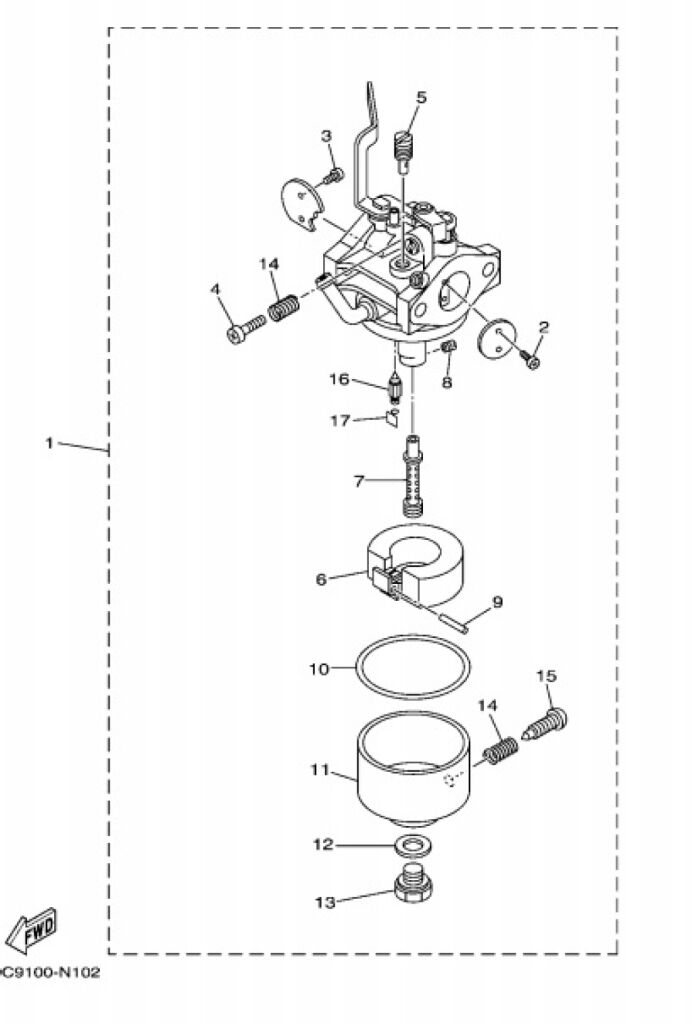 5
3
14
4
2
8
16
17
1
7
6
9
10
15
14
11
12
13
FWD
C9100-N102