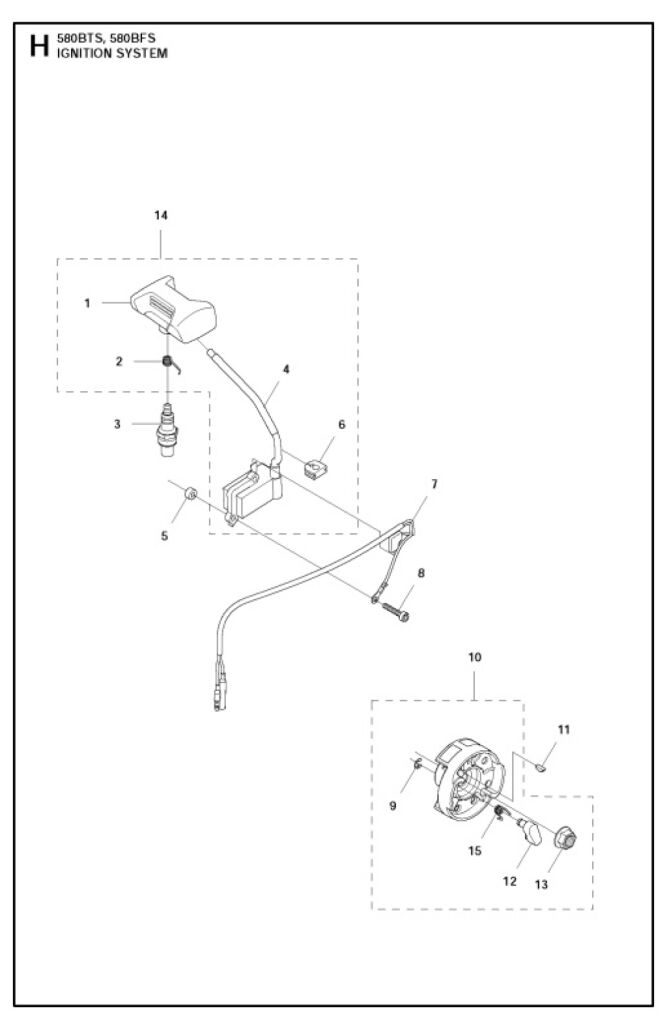 H 580BTS, 580BFS
IGNITION SYSTEM

14
1
2
3
4
6
5
7
8
10
11
9
15
12
13