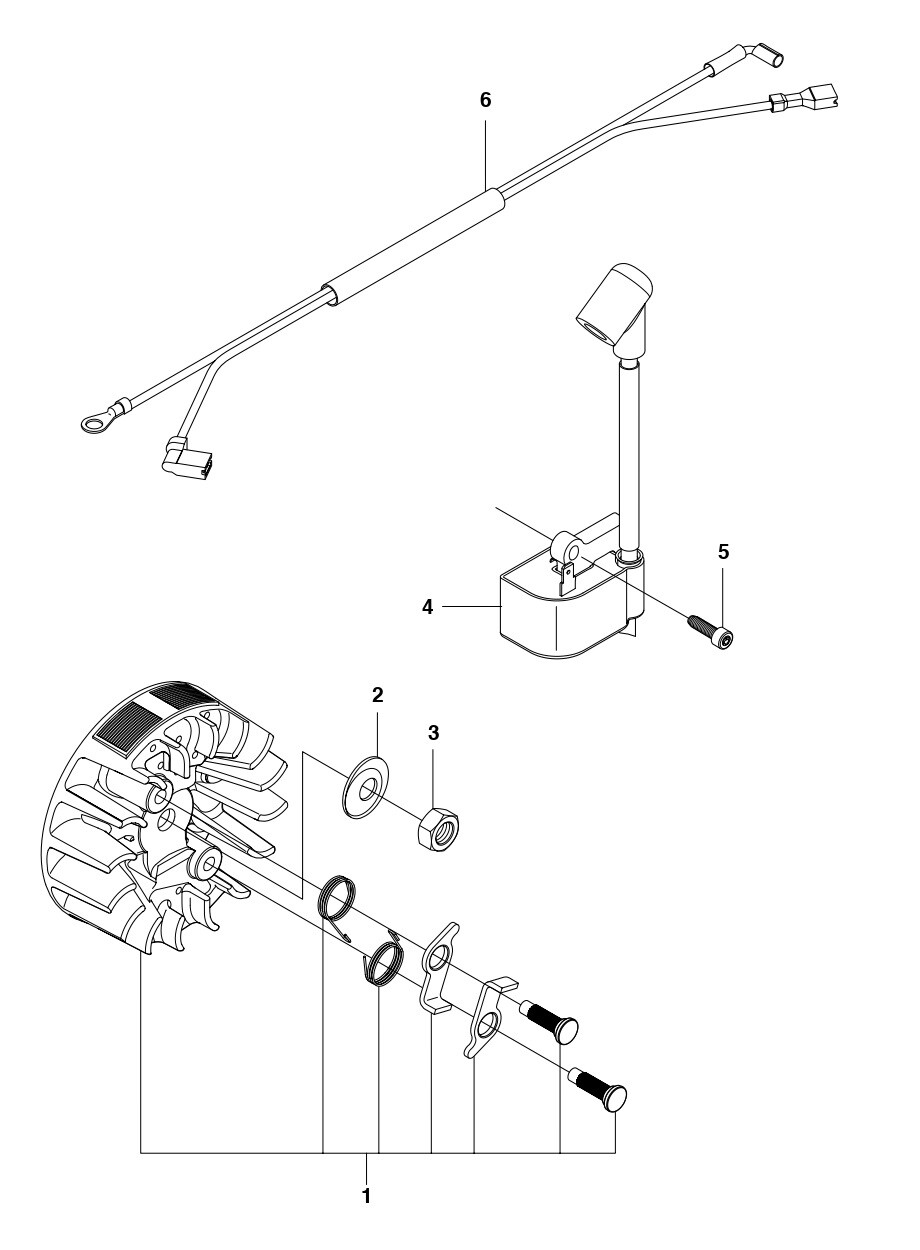 6
5
4
2
3
1