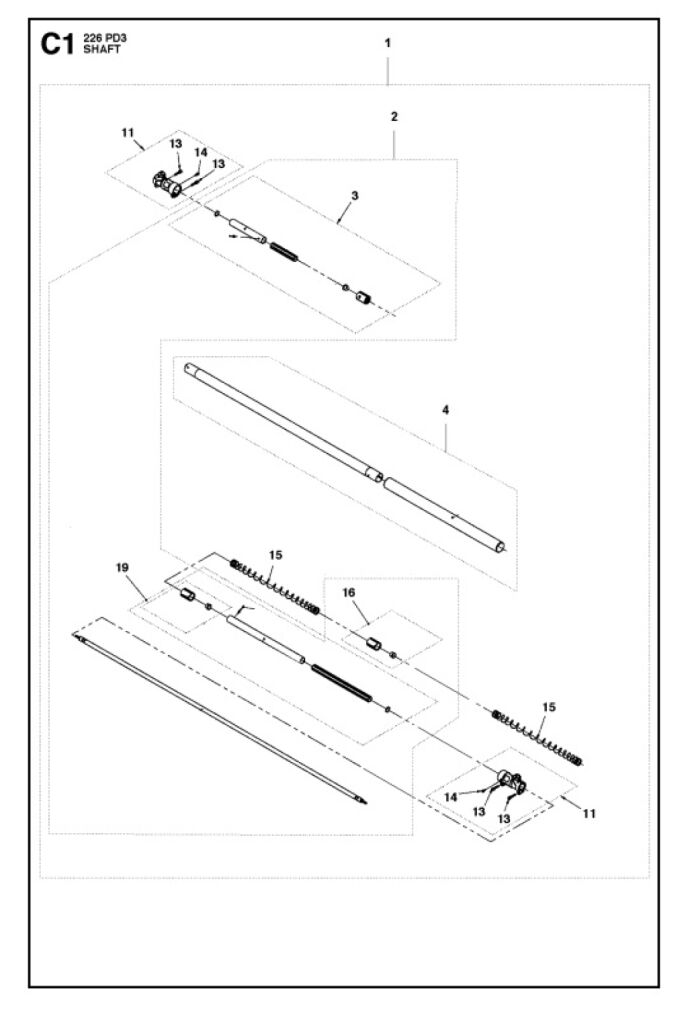 C1 226 PD3
SHAFT

1
2
11
13
14
13
3
4
15
19
16
15
14
13
13
11