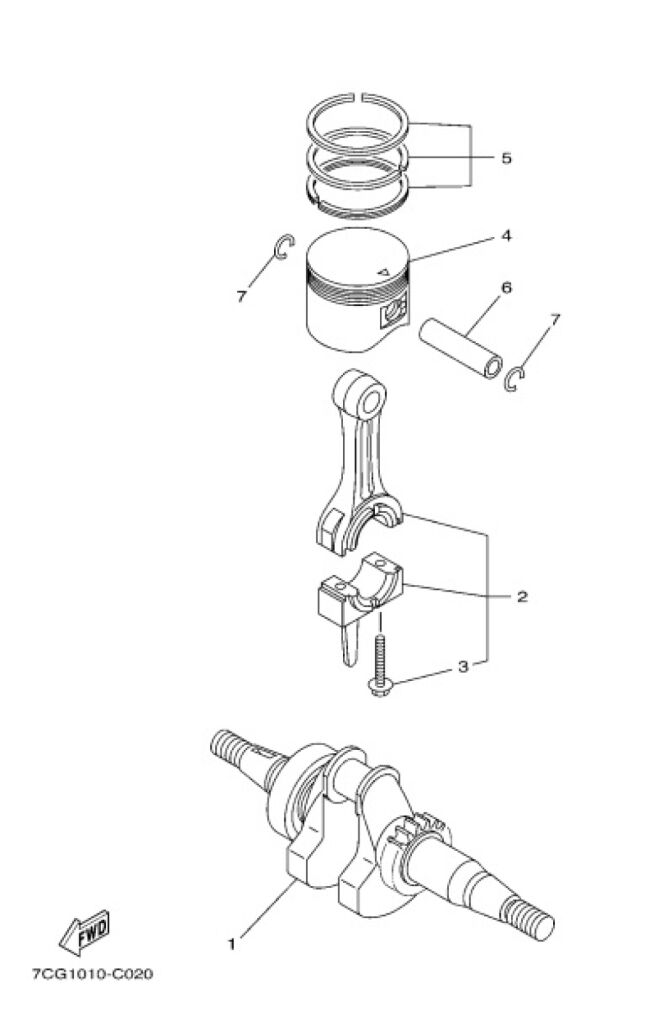 5
4
7
6
7
2
3
1
FWD
7CG1010-C020