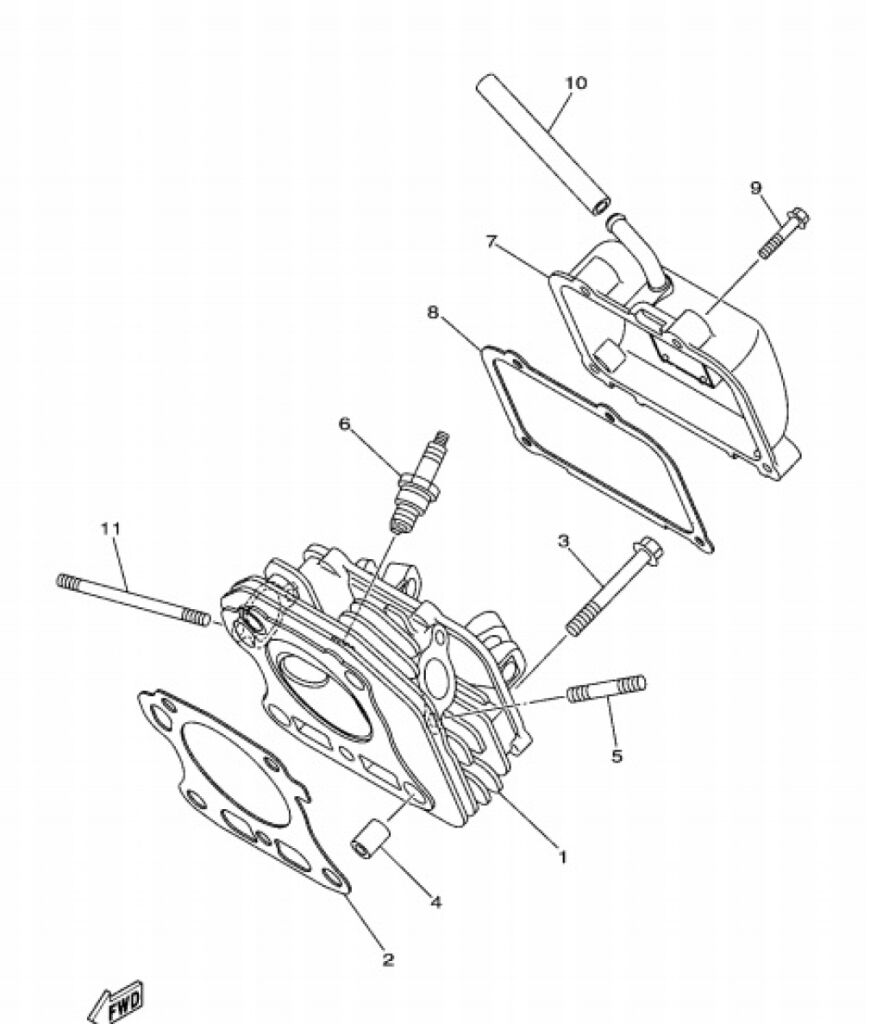 10
9
7
8
6
11
3
5
1
4
2
FWD