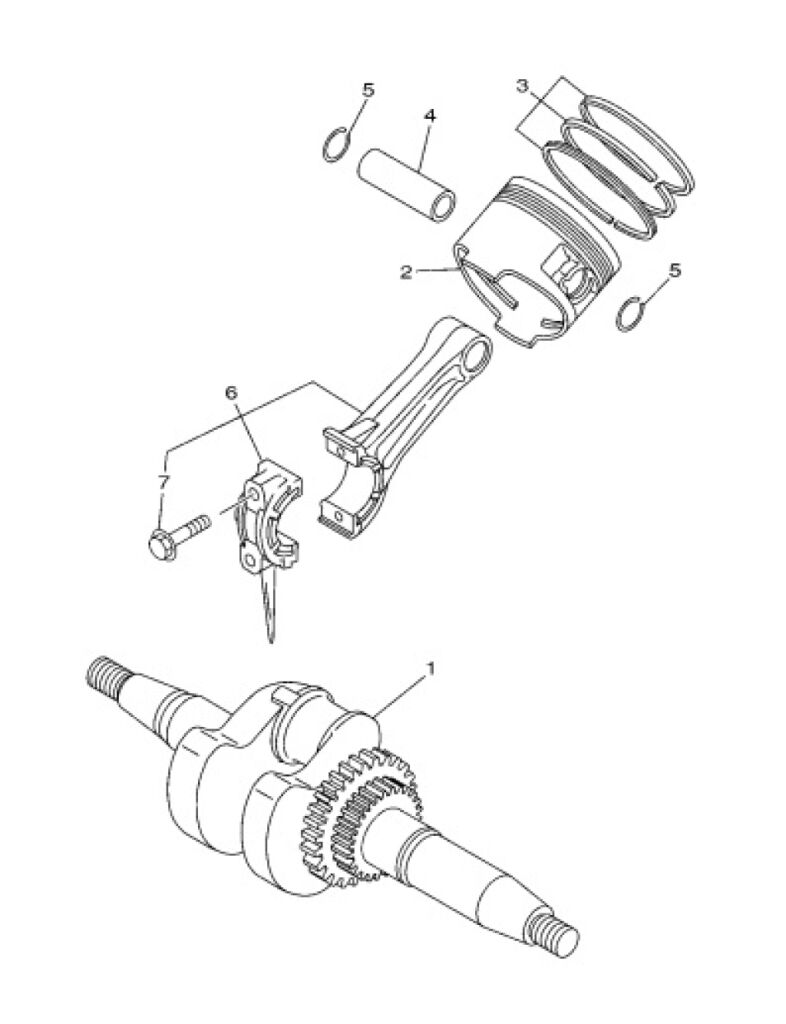 5
4
3
2
5
6
7
1