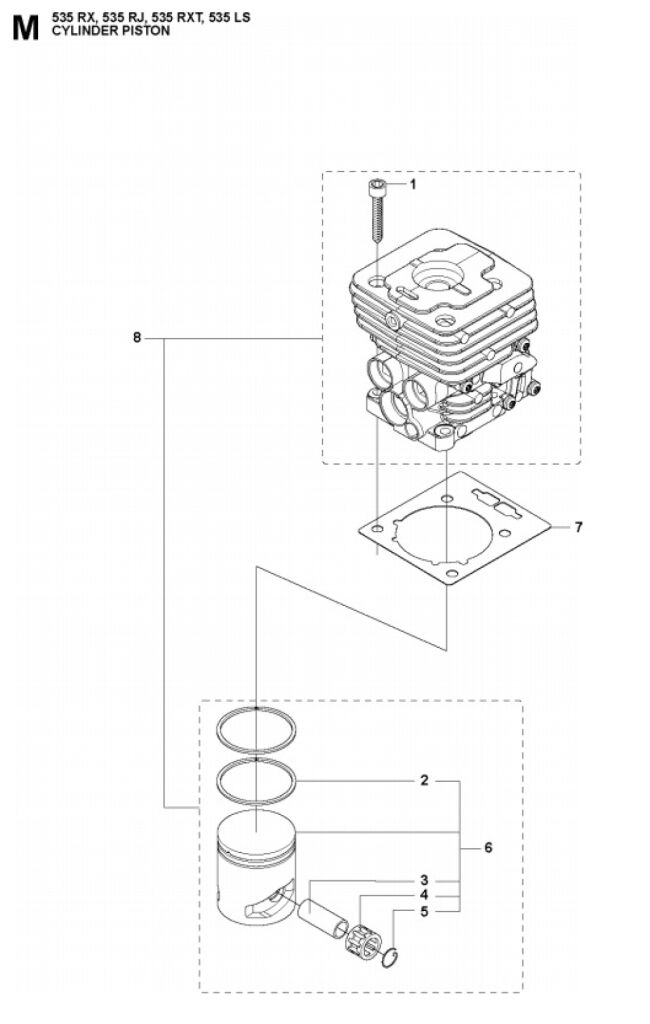 M 535 RX, 535 RJ, 535 RXT, 535 LS
CYLINDER PISTON

1
8
7
2
6
3
4
5