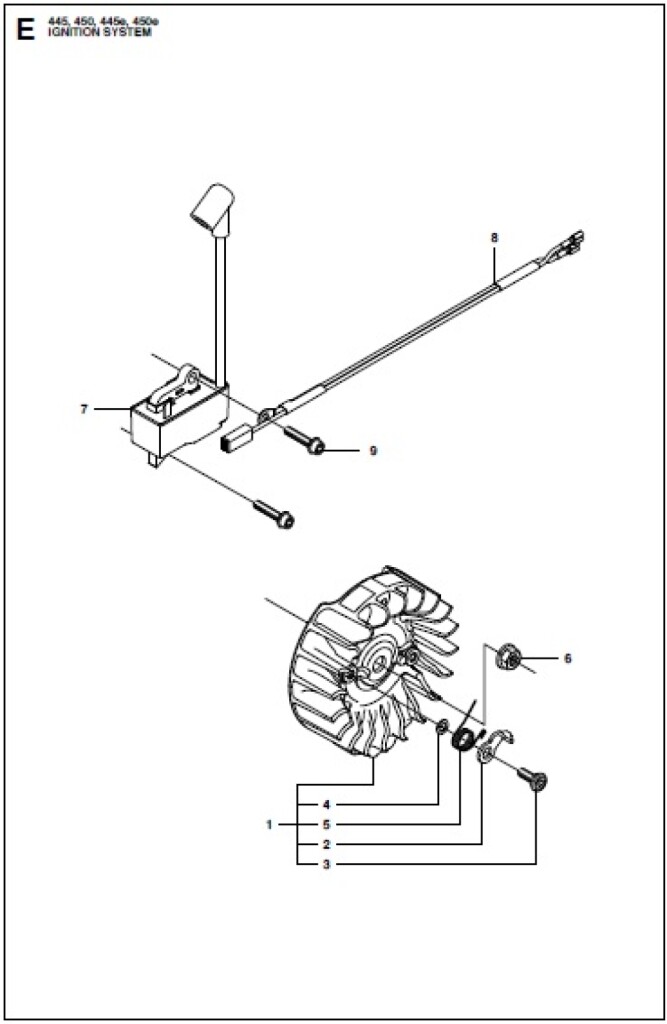 E 445, 450, 445e, 450e
IGNITION SYSTEM

8

7

9

6

4

1 5

2

3