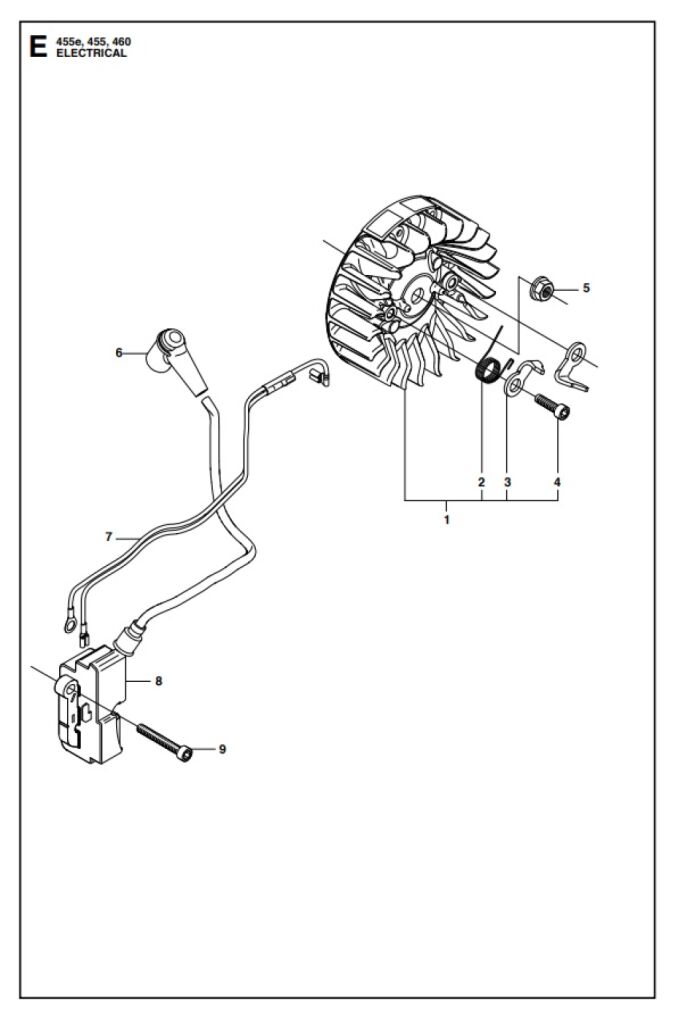 E 455e, 455, 460
ELECTRICAL

5
6
2
3
4
1
7
8
9