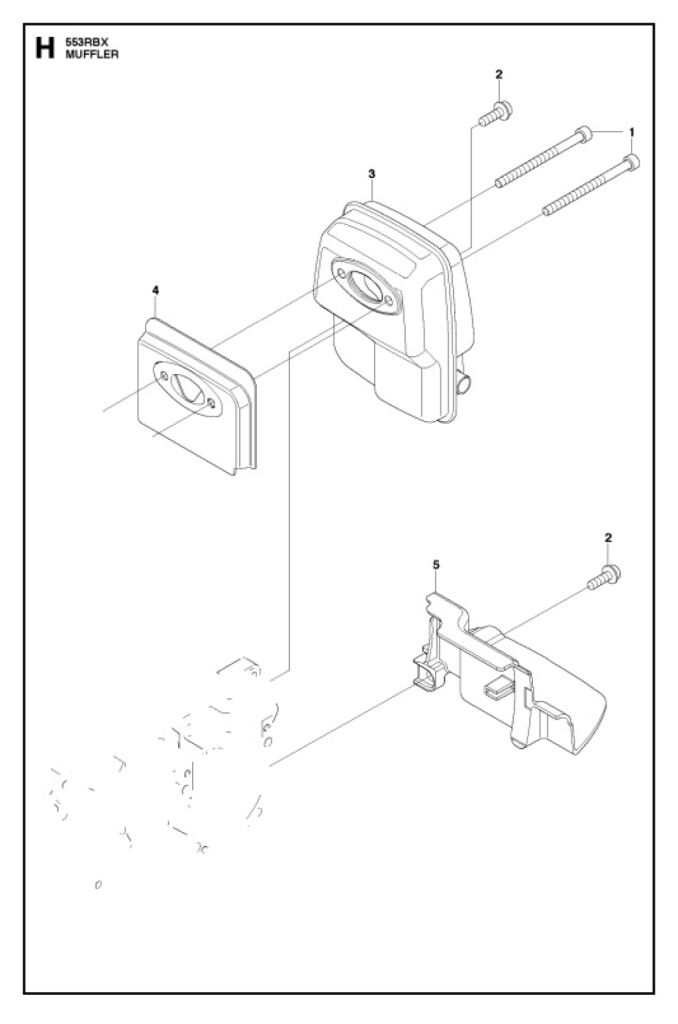 H 553RBX
MUFFLER

2
1
3
4
2
5