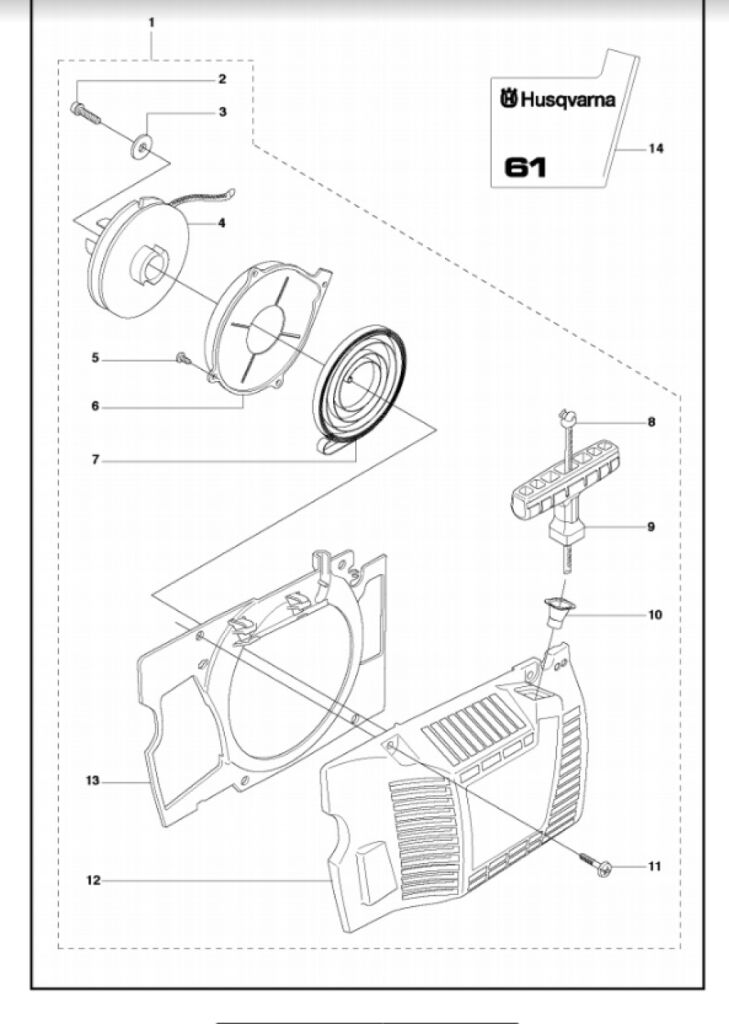 1
2
3
Husqvarna
61
14
4
5
6
7
8
9
10
13
11
12