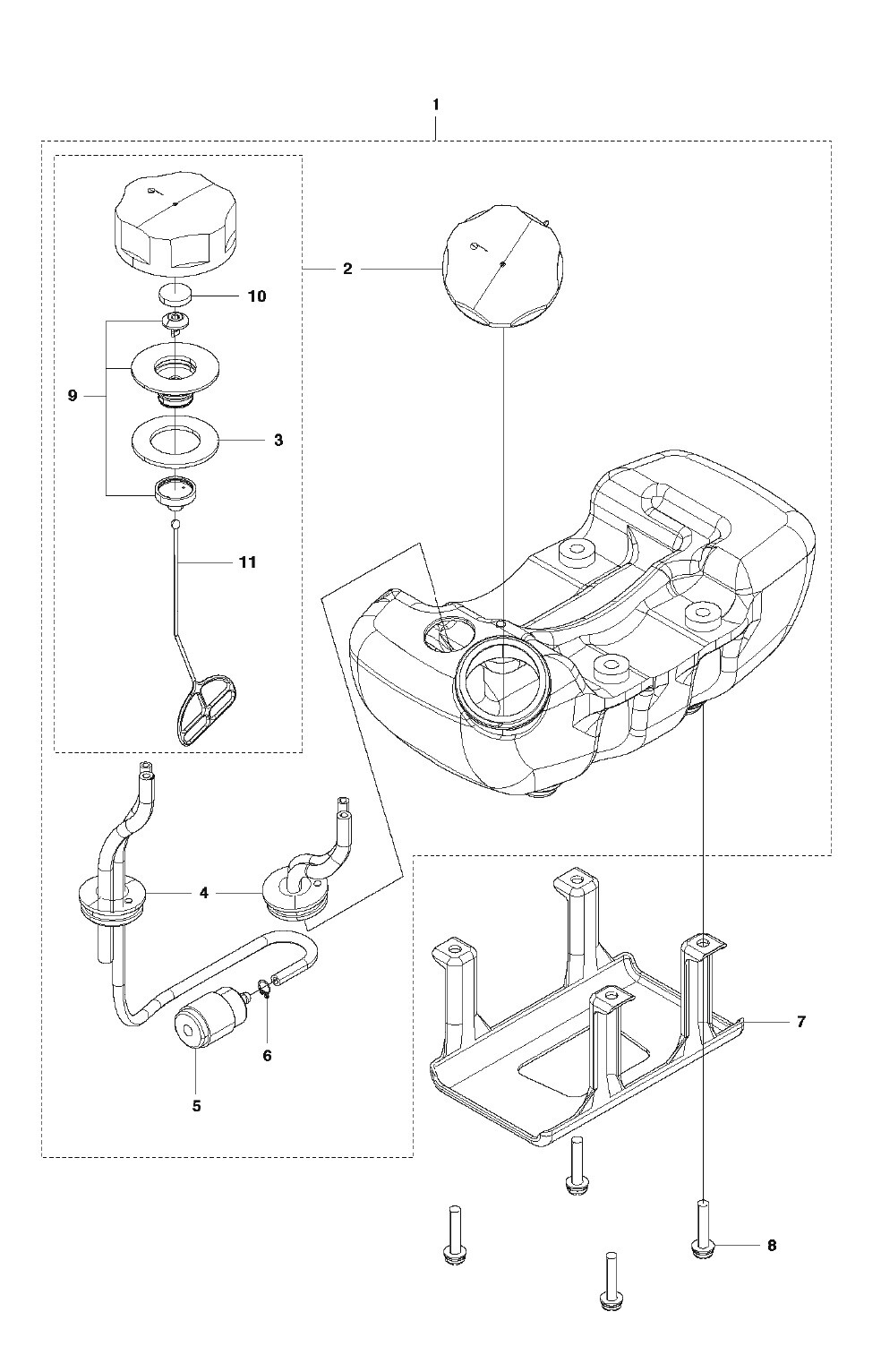 1
2
10
9
3
11
4
6
5
7
8