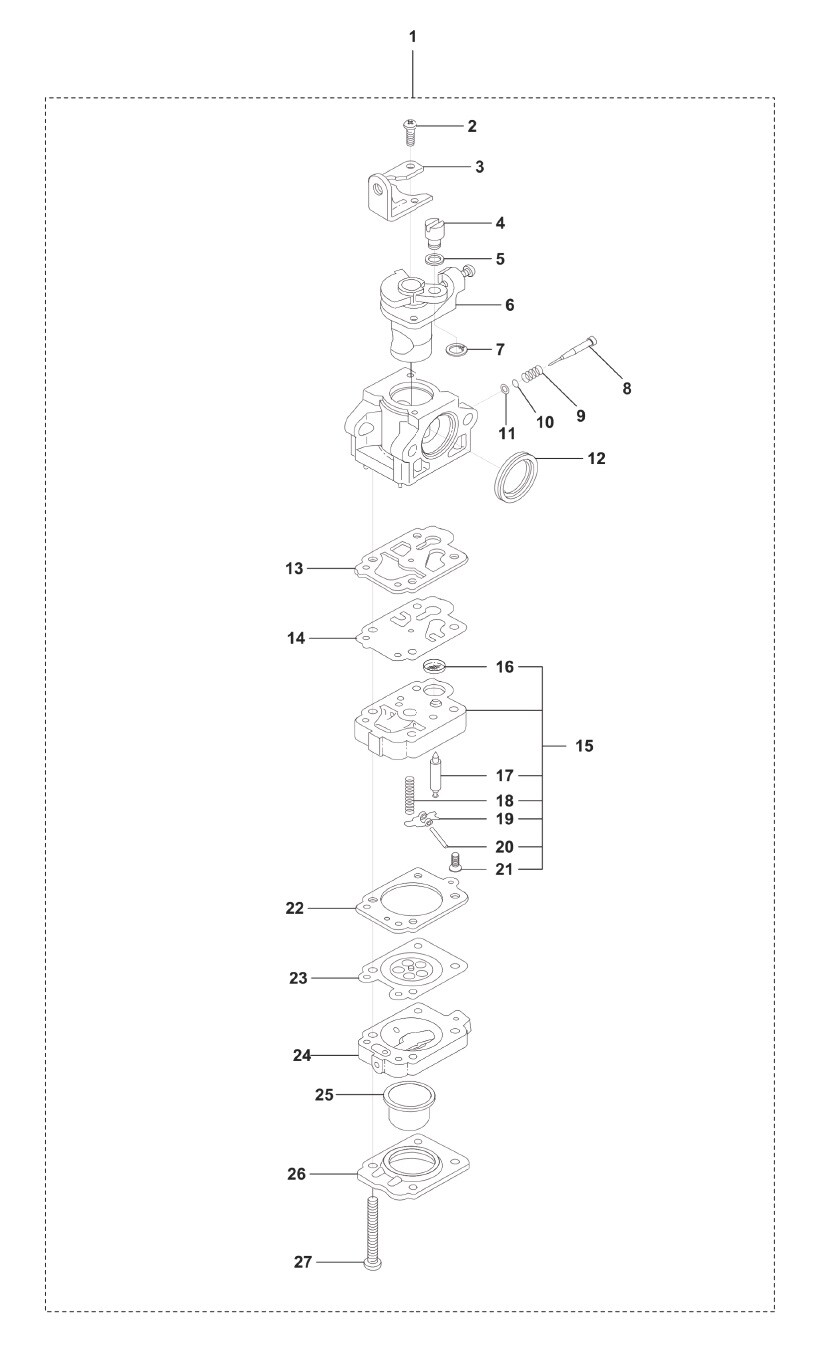 1
2
3
4
5
6
7
8
9
10
11
12
13
14
16
15
17
18
19
20
21
22
23
24
25
26
27