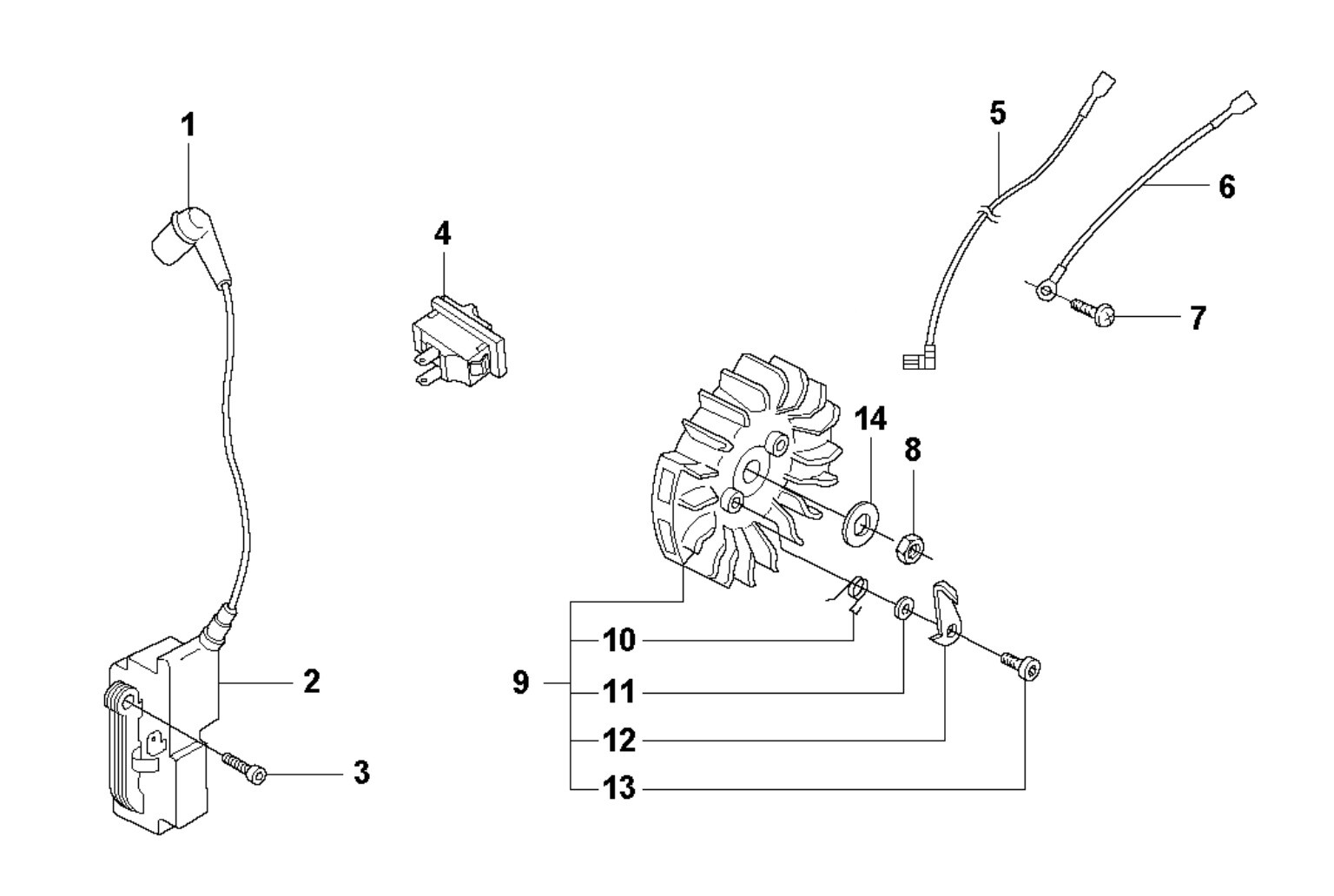 1
4
5
6
7
14
8
2
3
9
10
11
12
13