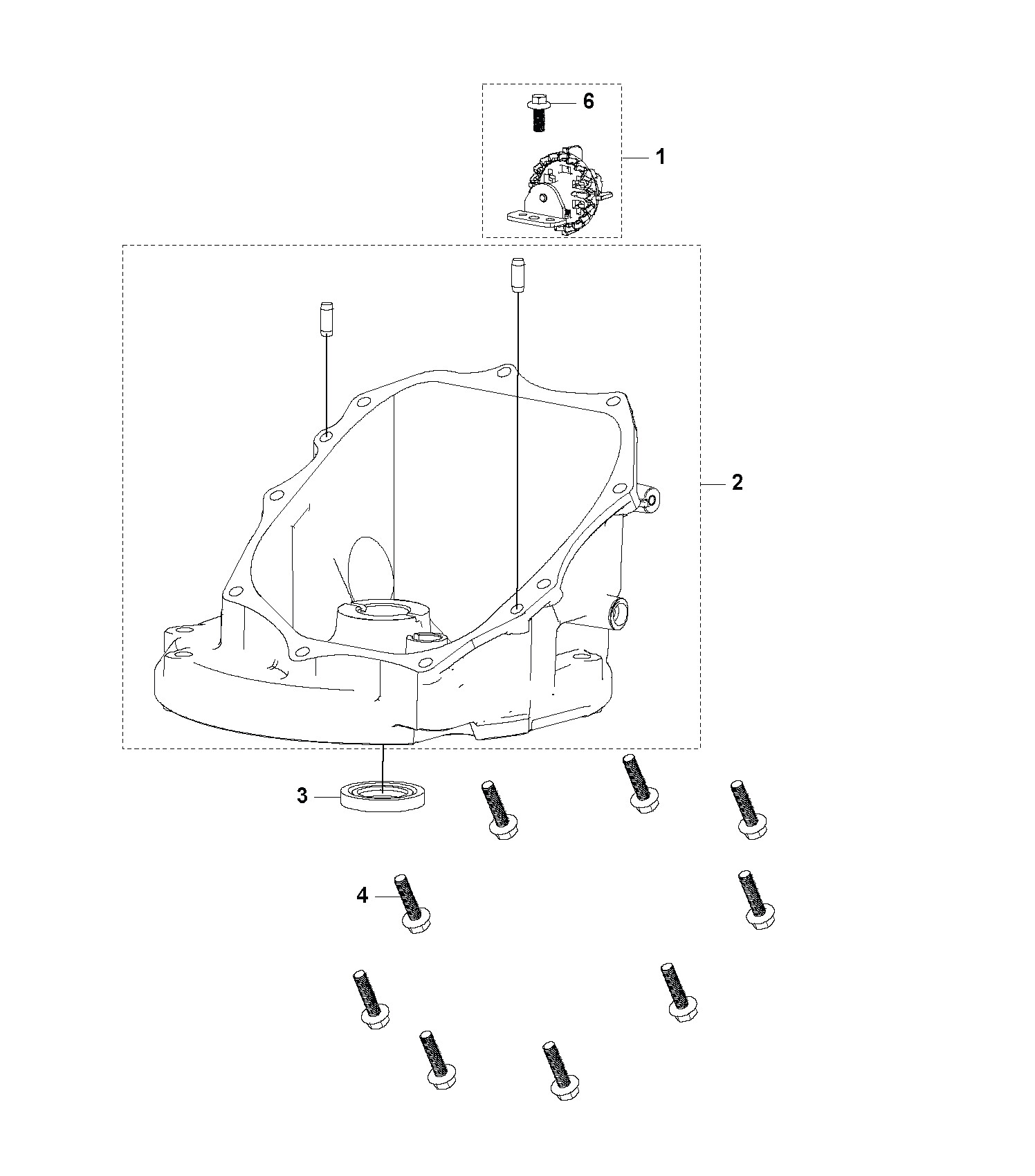 6
1
2
3
4