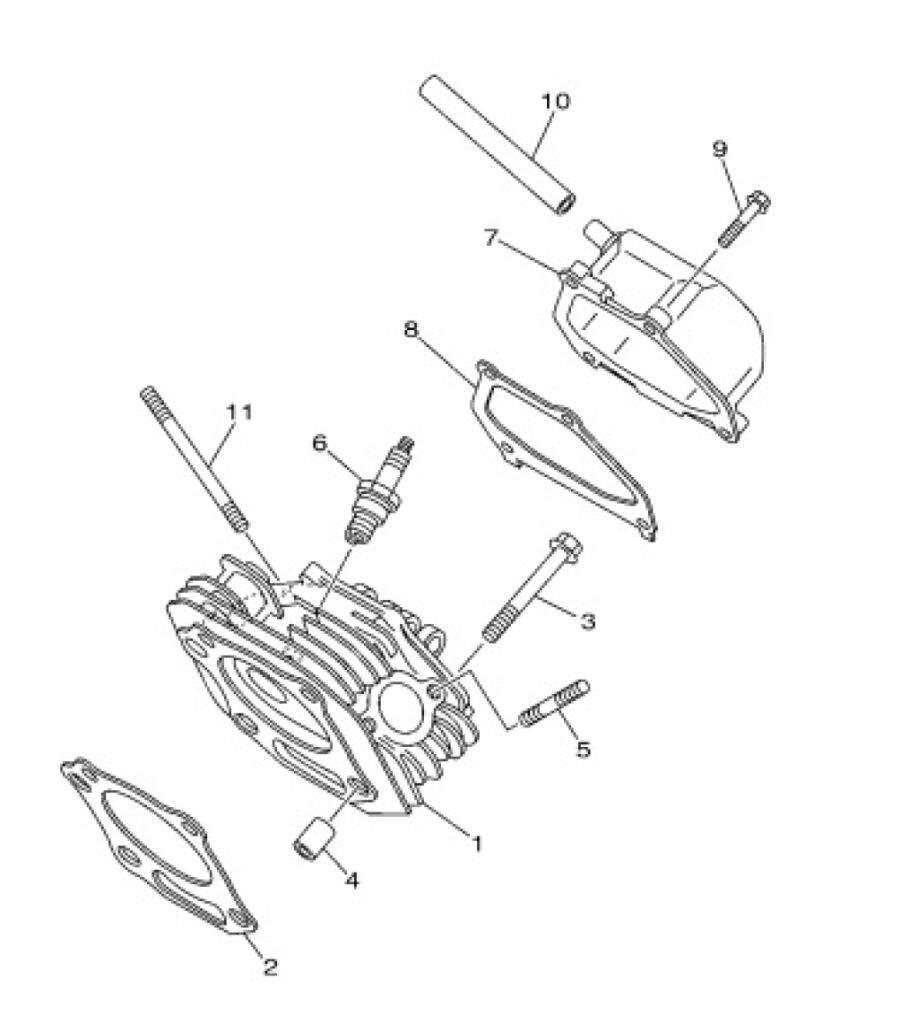 10
9
7
8
11
6
3
5
1
4
2