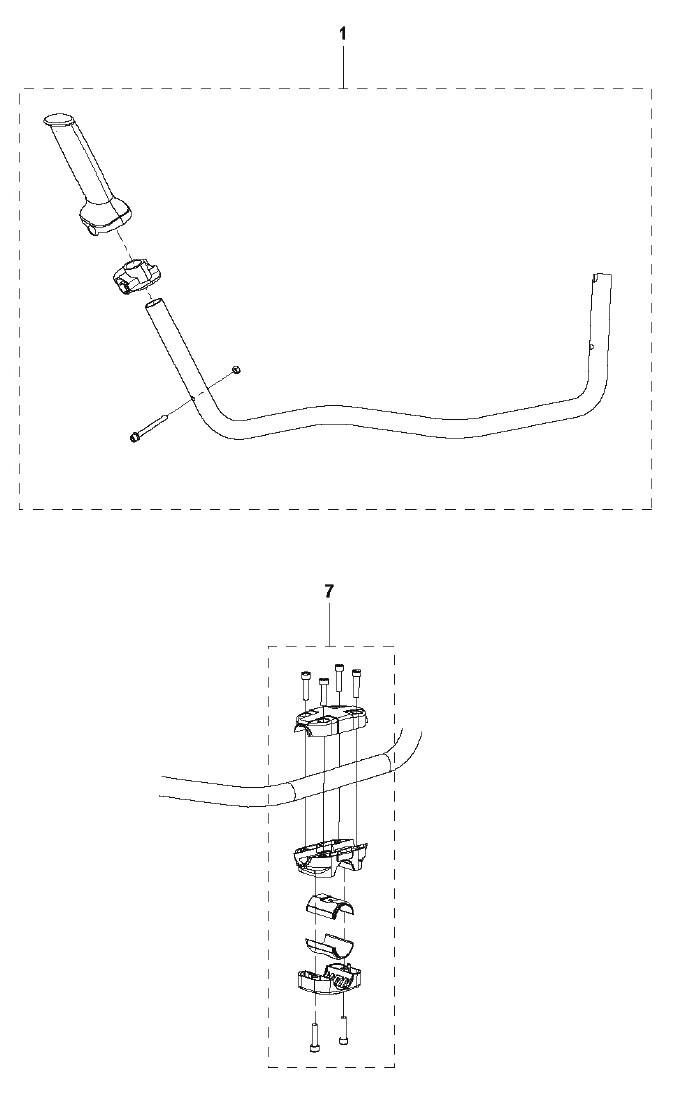 1

7