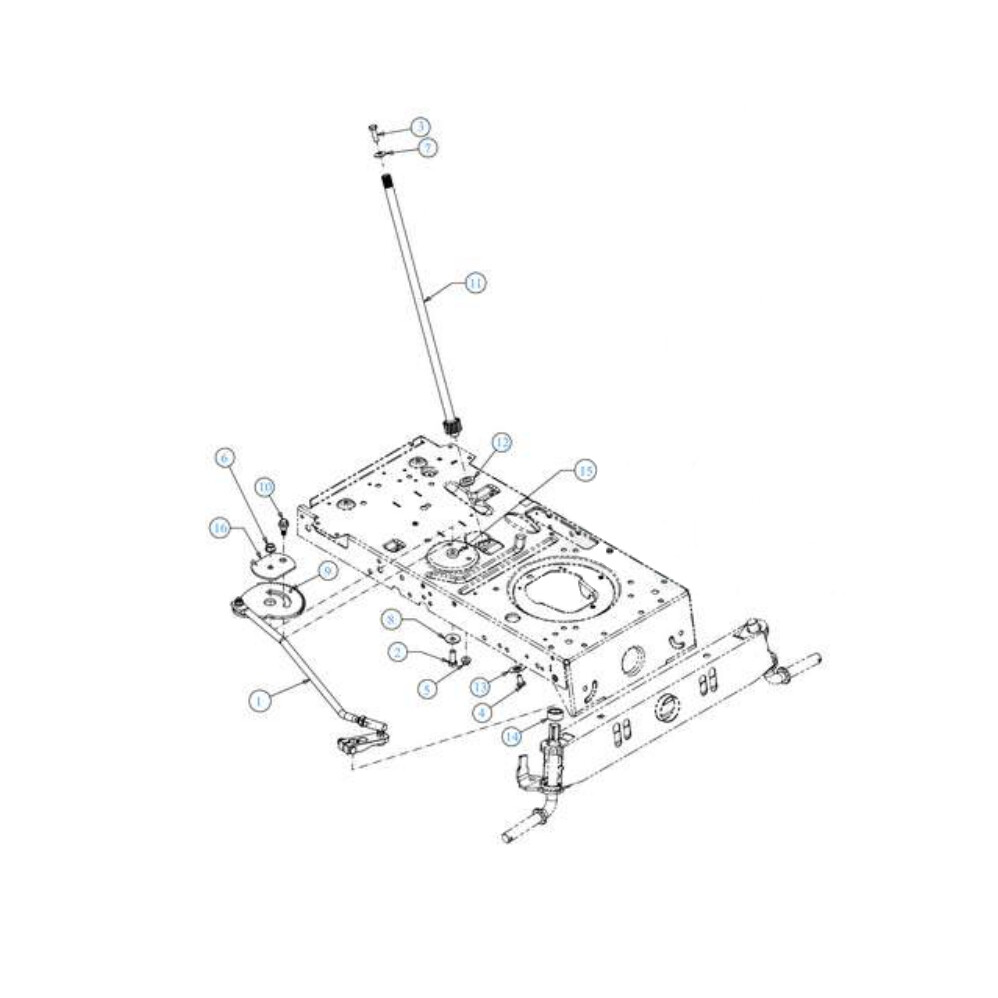 3
7
11
12
15
6
10
16
9
8
2
5
13
4
1
14