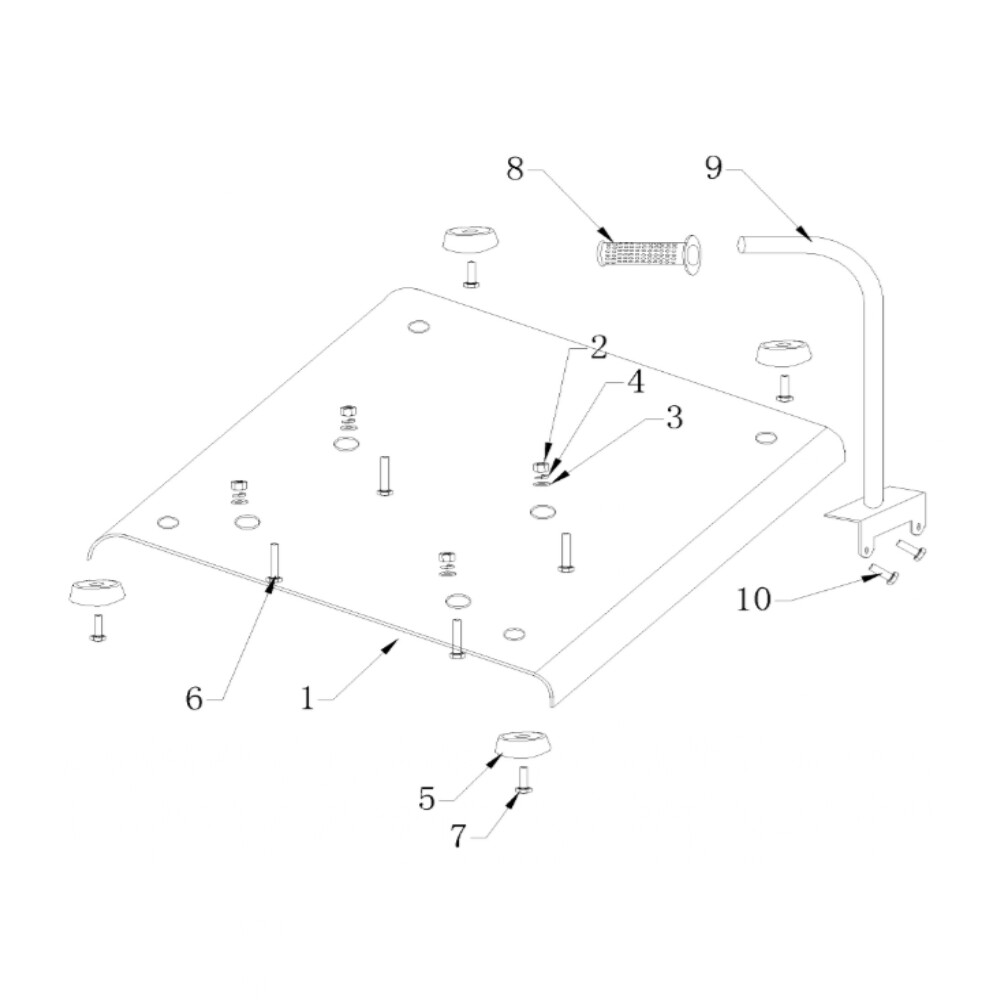 8
9
2
4
3
10
6
1
5
7