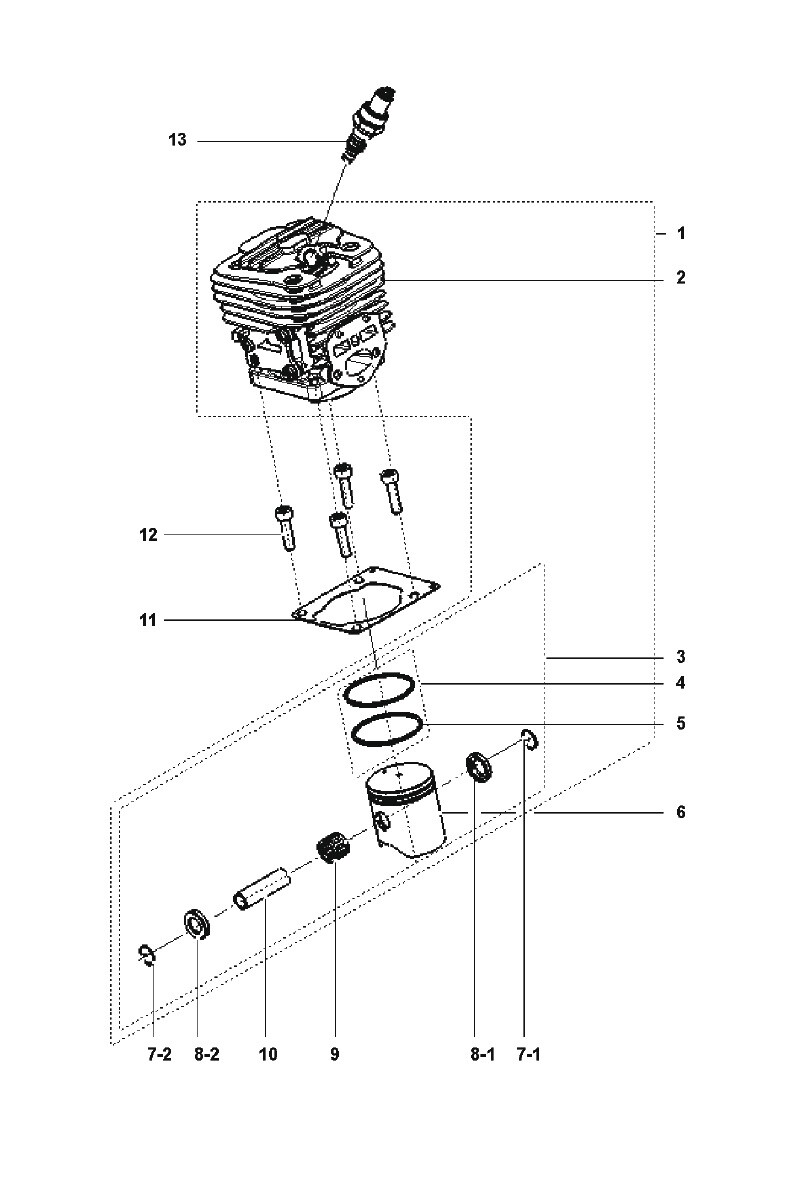 13
1
2
12
11
3
4
5
6
7-2
8-2
10
9
8-1
7-1