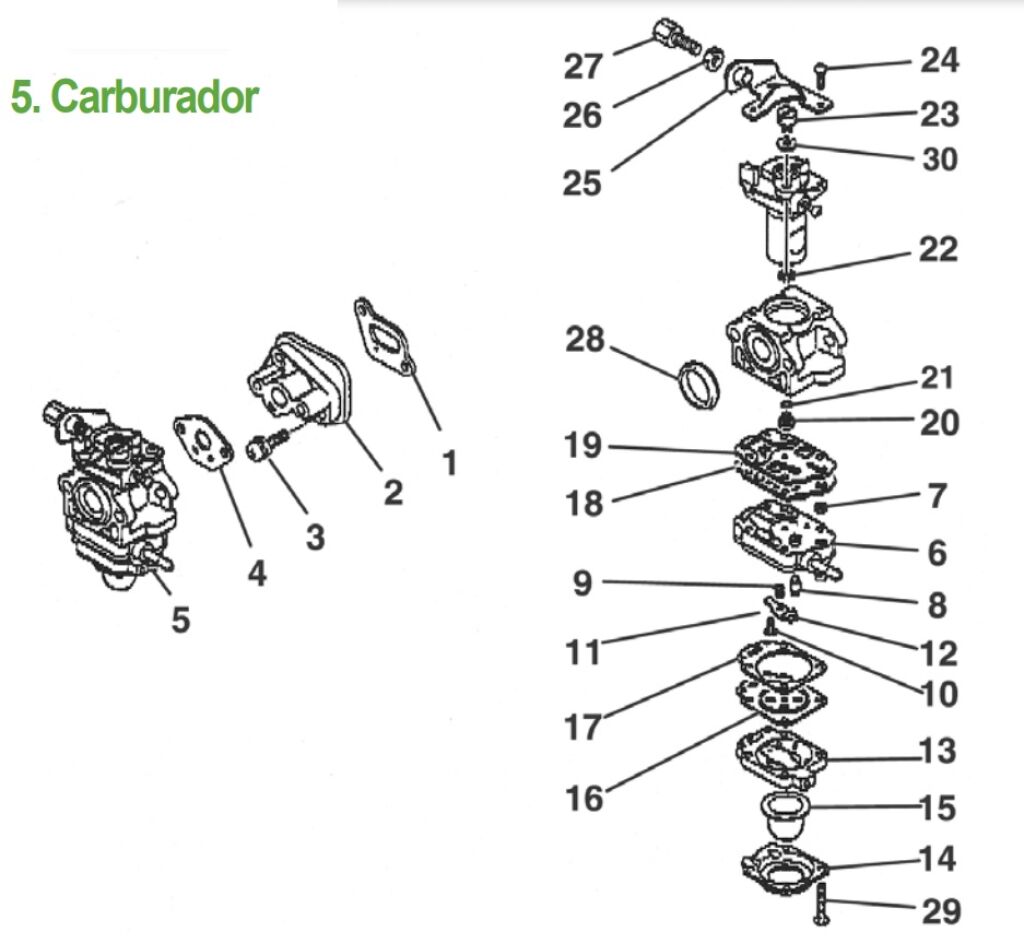 5. Carburador

1
2
3
4
5

27
26
25
24
23
30
22
28
21
20
19
18
7
6
9
8
11
12
10
17
16
13
15
14
29