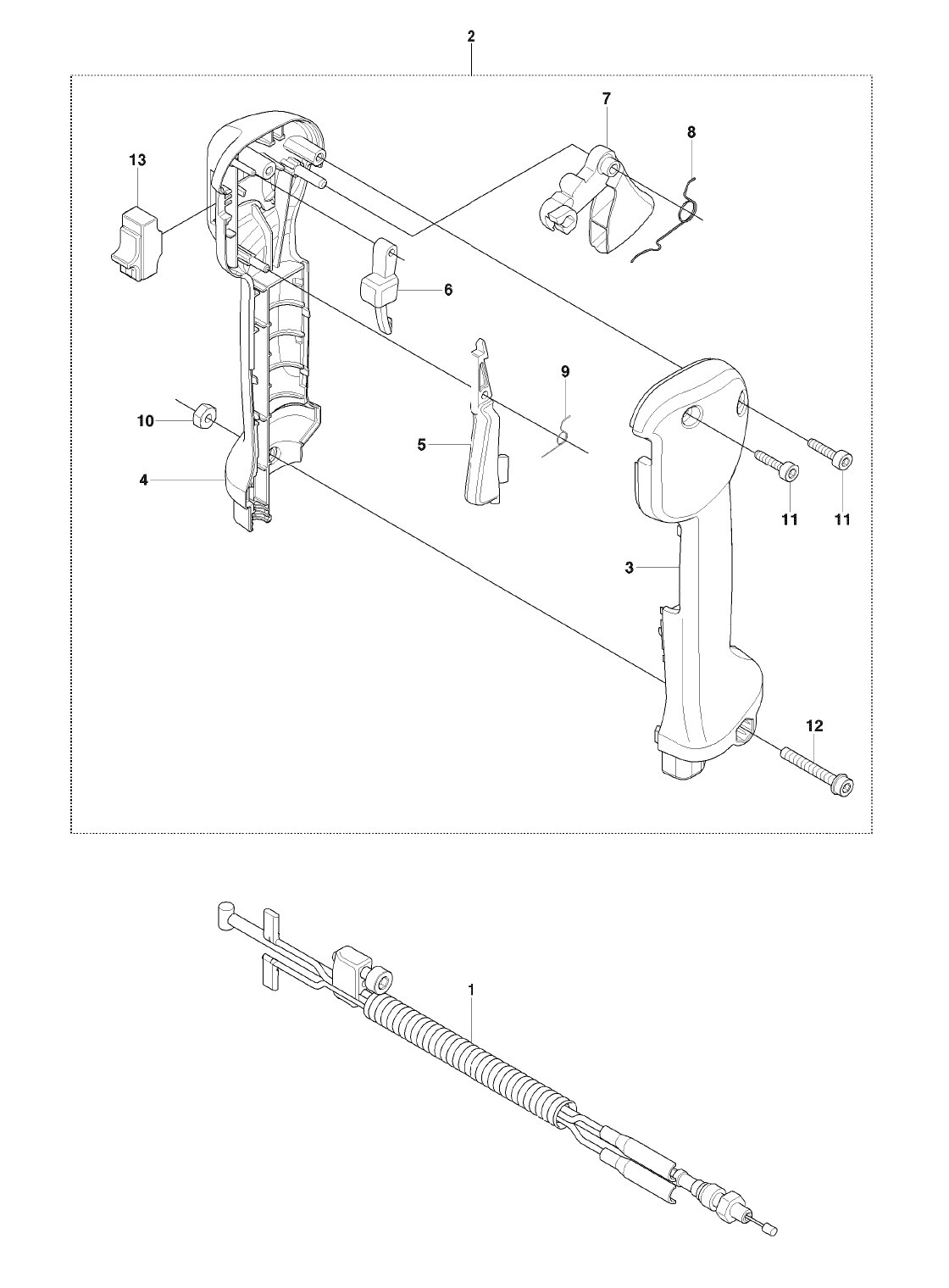 2

7

8

13

6

9

10

5

4

11

11

3

12

1