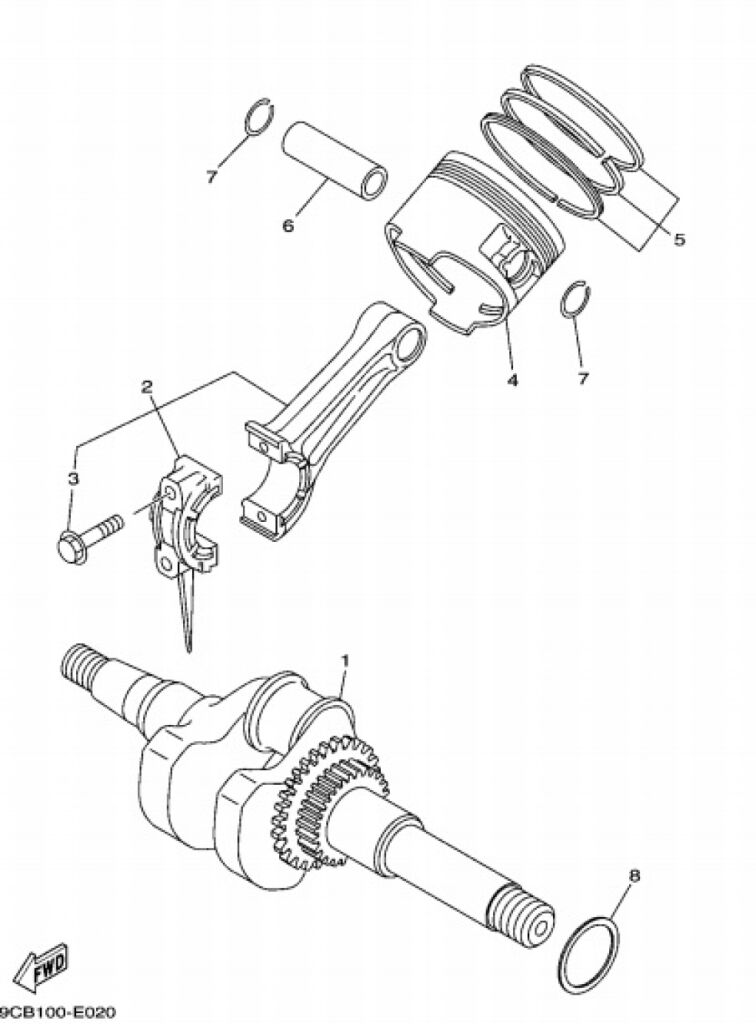 7
6
5
4
7
2
3
1
8
FWD
9CB100-E020