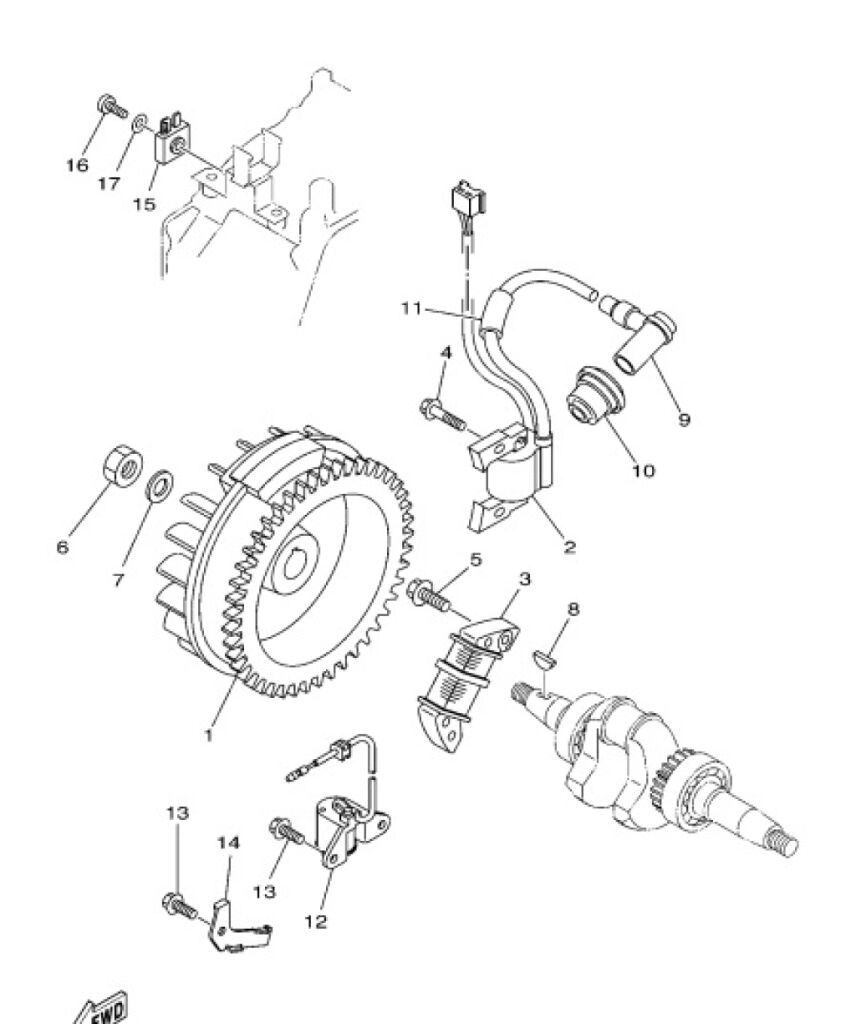 16
17
15
11
4
9
10
6
7
2
5
3
8
1
13
14
13
12
FWD