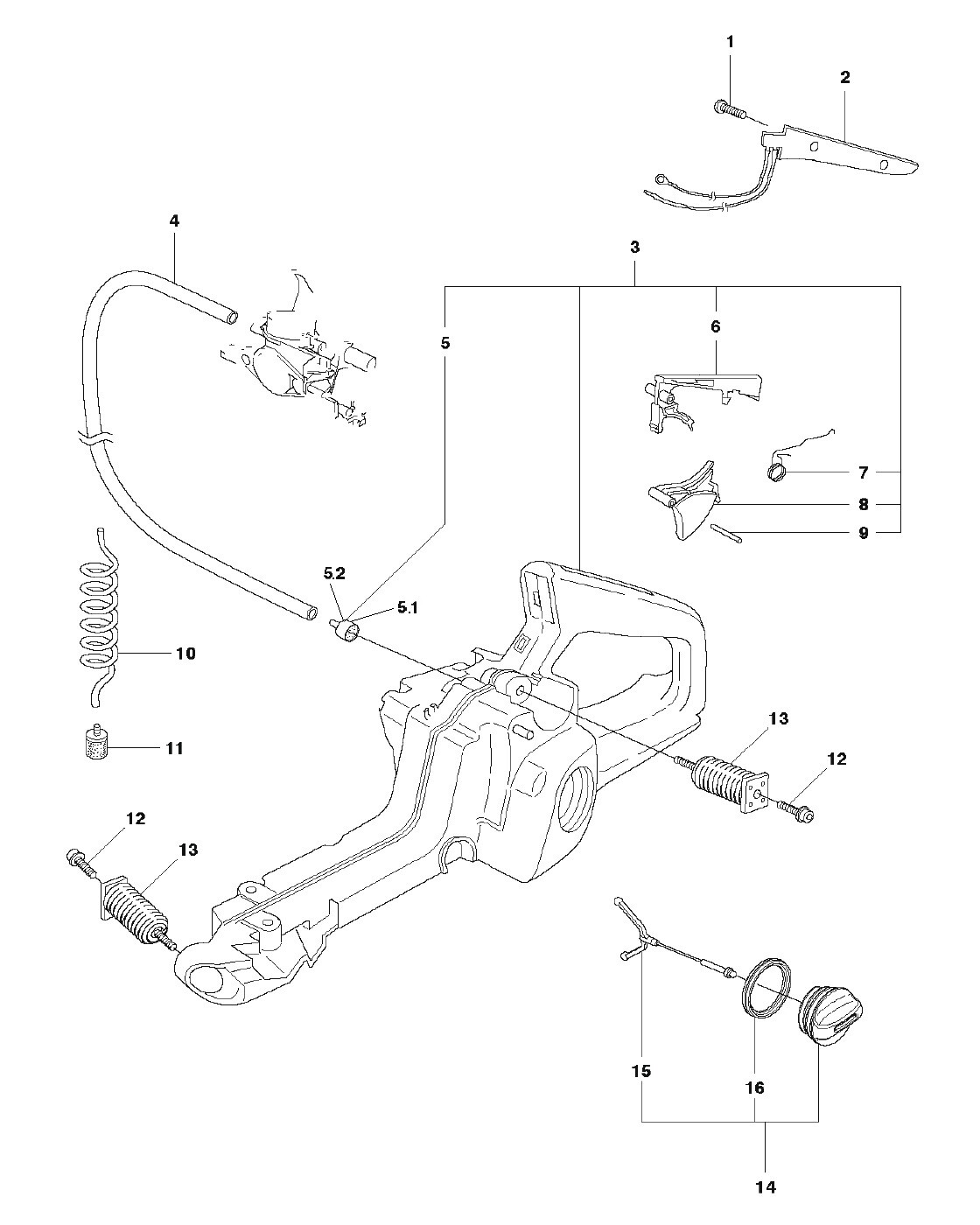 1
2
4
3
5
6
7
8
9
5.2
5.1
10
11
13
12
12
13
15
16
14