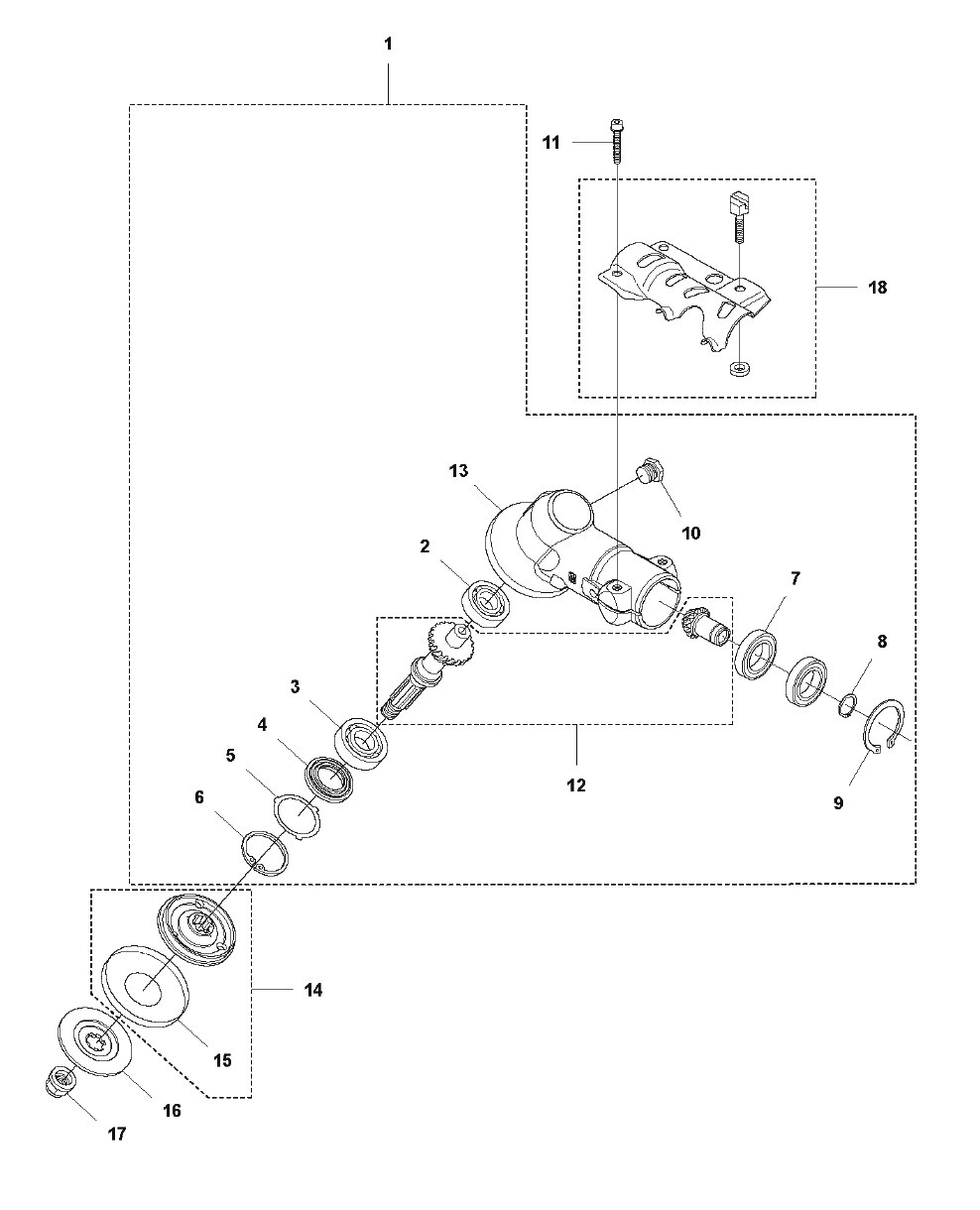 1
11
18
13
10
2
7
8
3
4
5
6
12
9
14
15
16
17