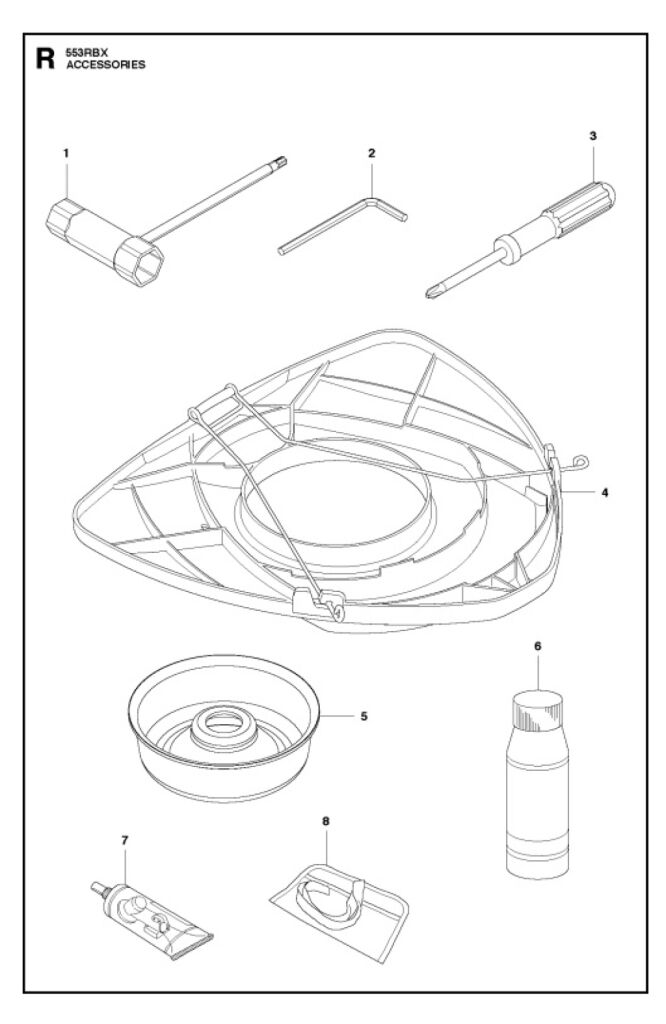 R 553RBX ACCESSORIES

1

2

3

4

5

6

7

8