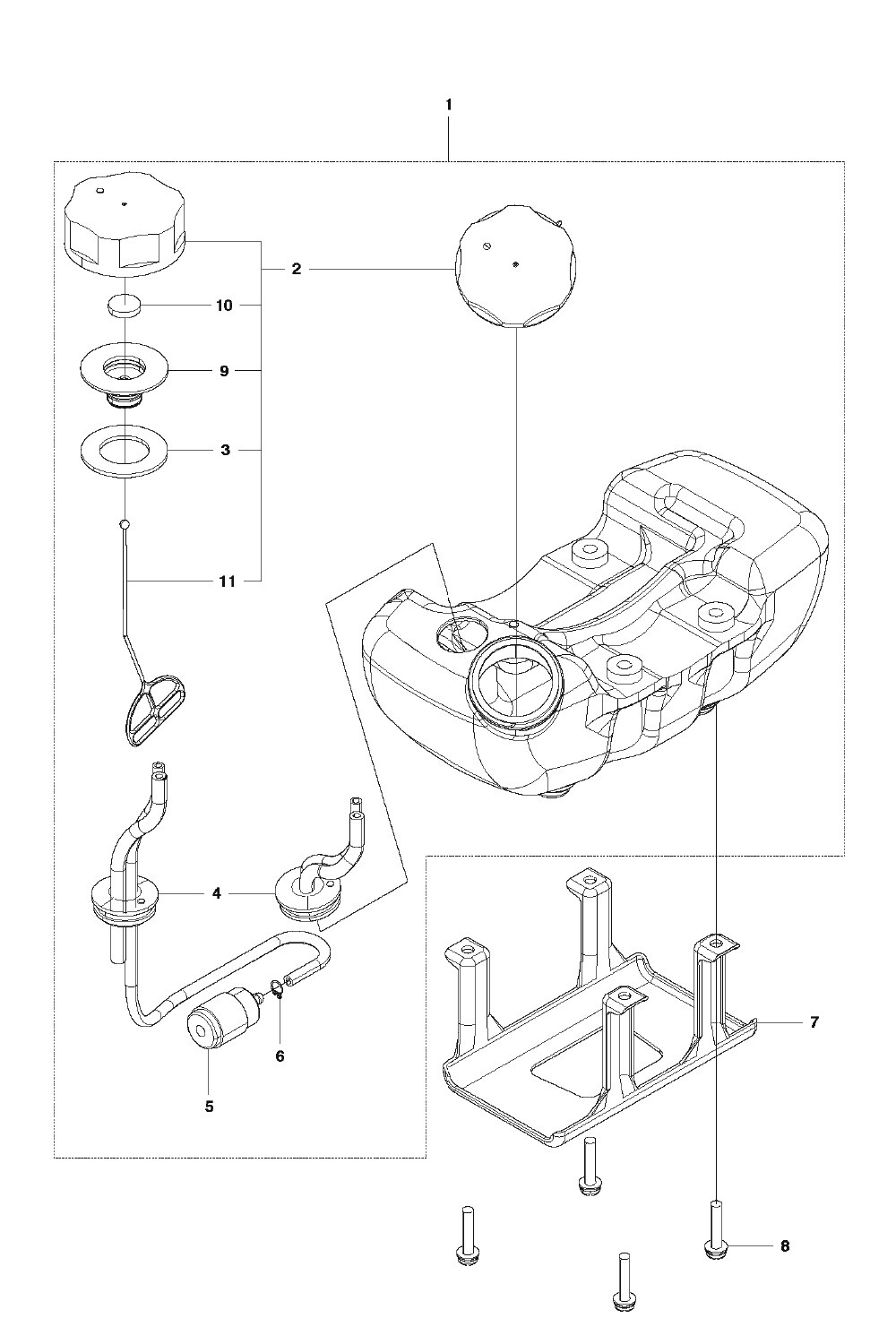 1
2
10
9
3
11
4
6
5
7
8