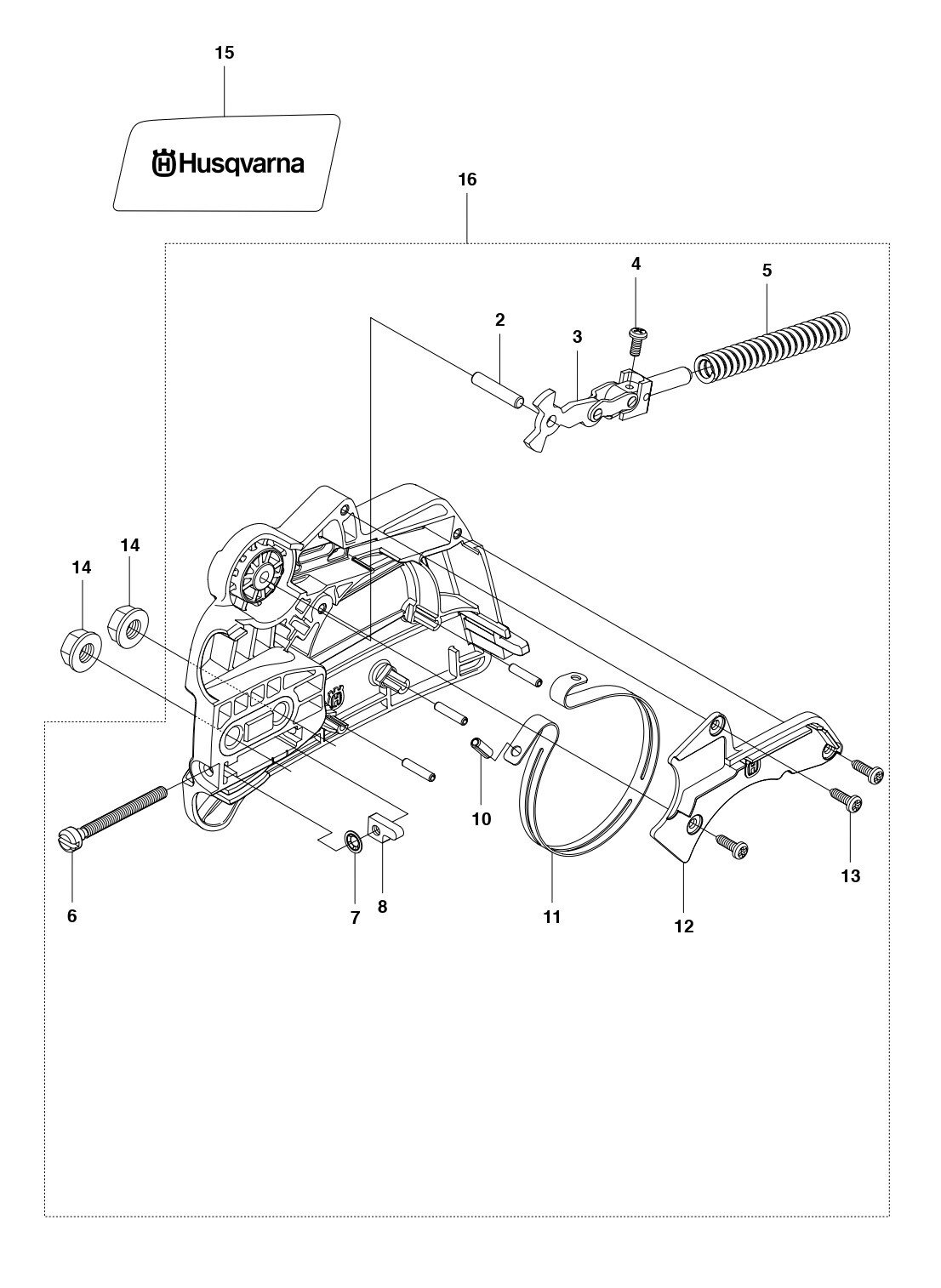 15

Husqvarna

16

4

5

2

3

14

14

10

13

6

7

8

11

12