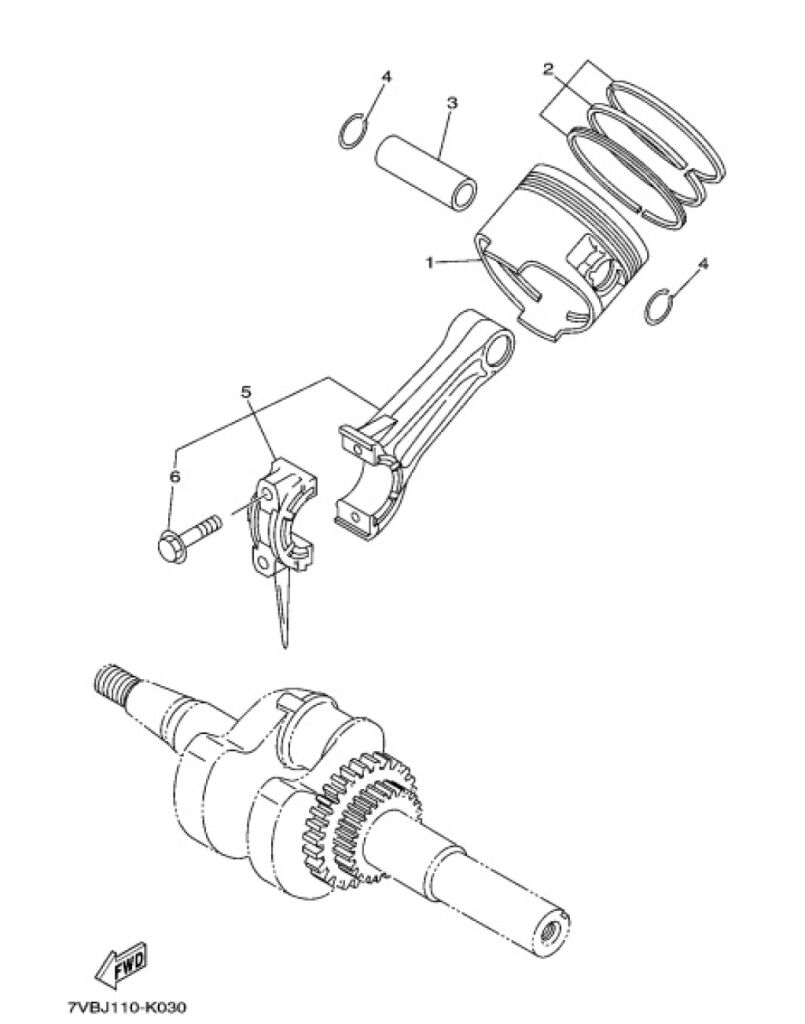 4
3
2
1
4
5
6
FWD
7VBJ110-K030