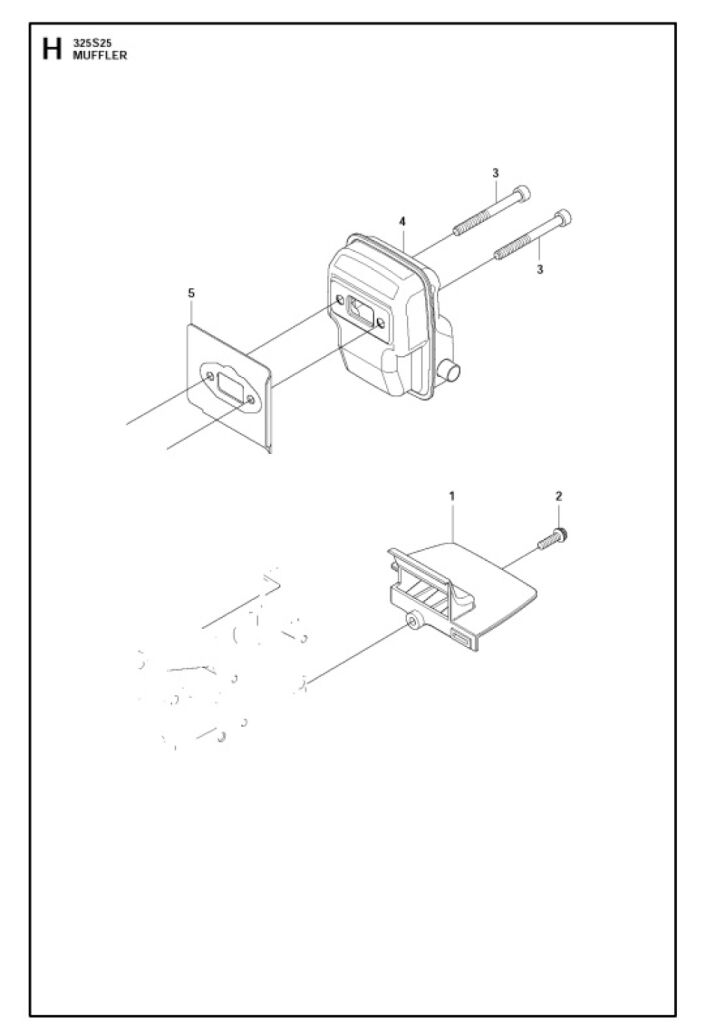 H 325S25
MUFFLER

3
4
3
5
1
2