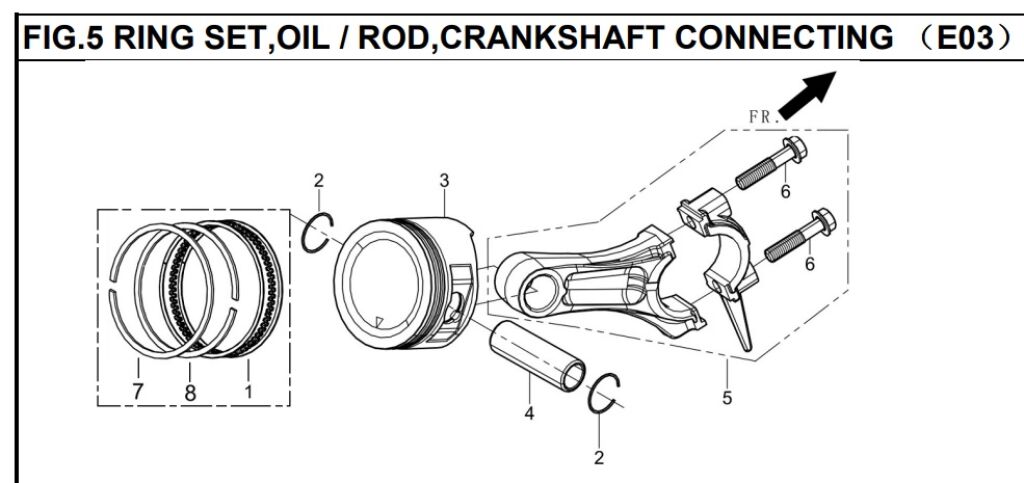 FIG.5 RING SET,OIL / ROD,CRANKSHAFT CONNECTING （E03）

FR.

2
3
6
6
7
8
1
4
5
2